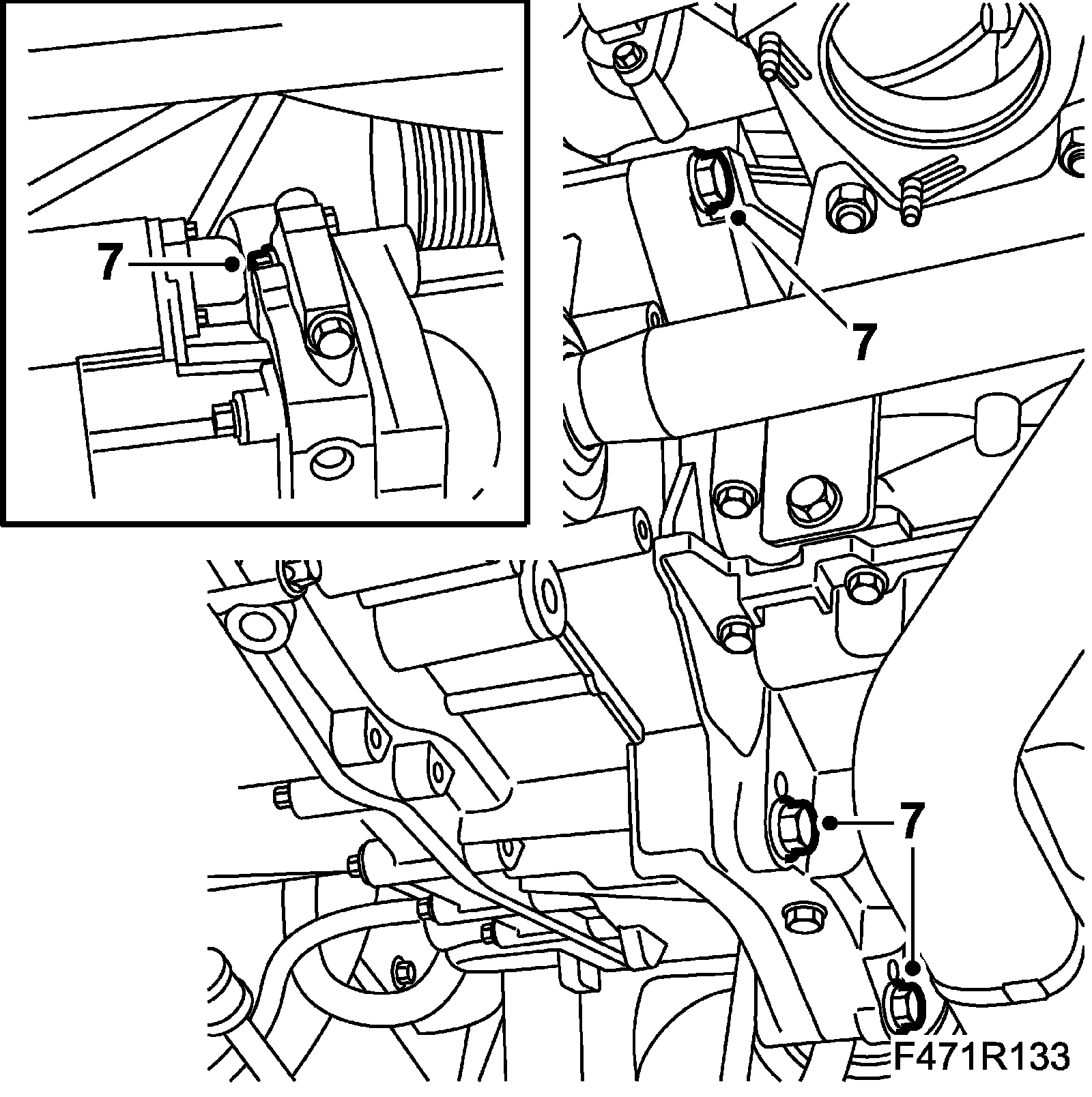 7

7

7

F471R133