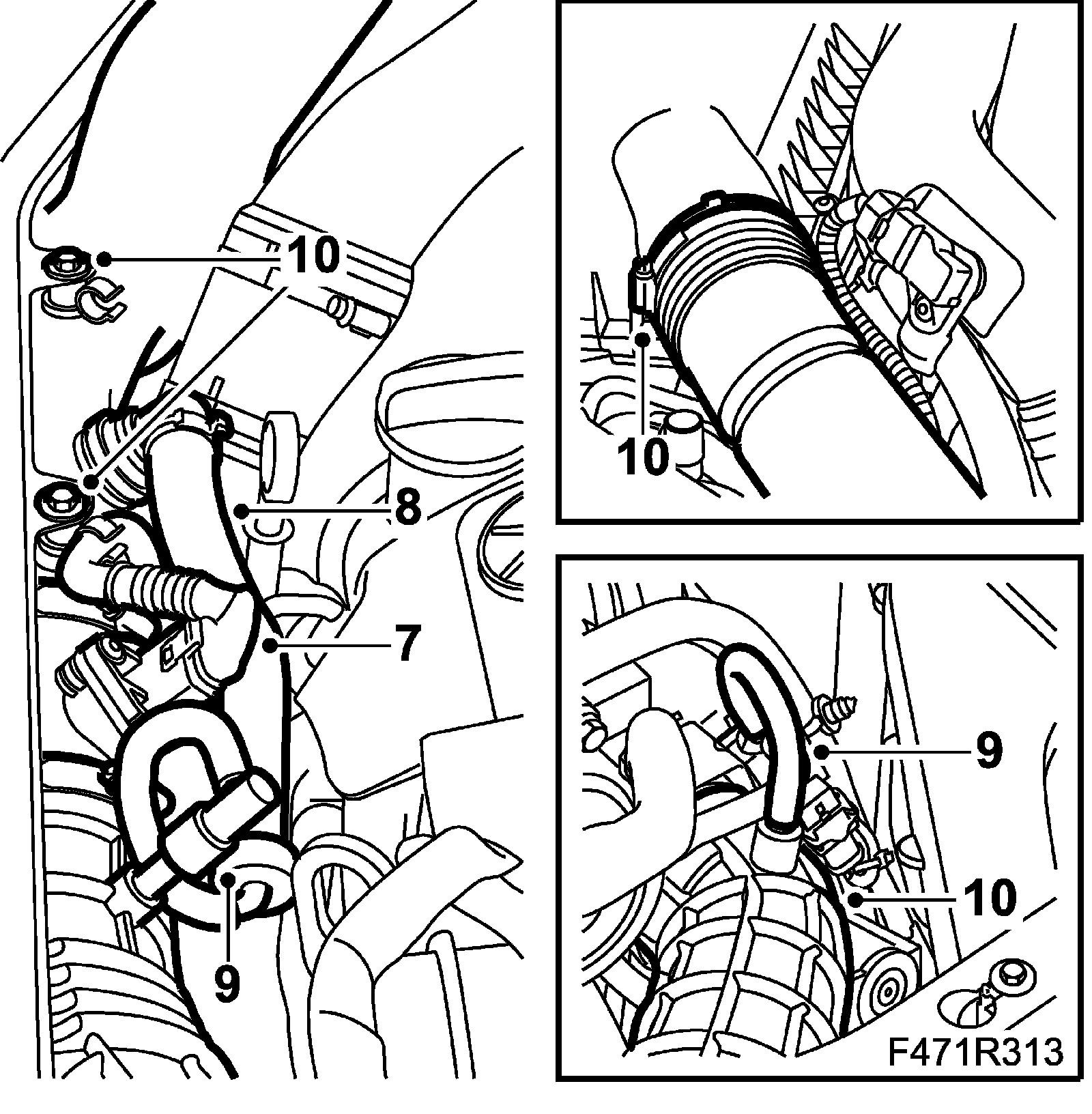 10
8
7
9
10
9
10
F471R313