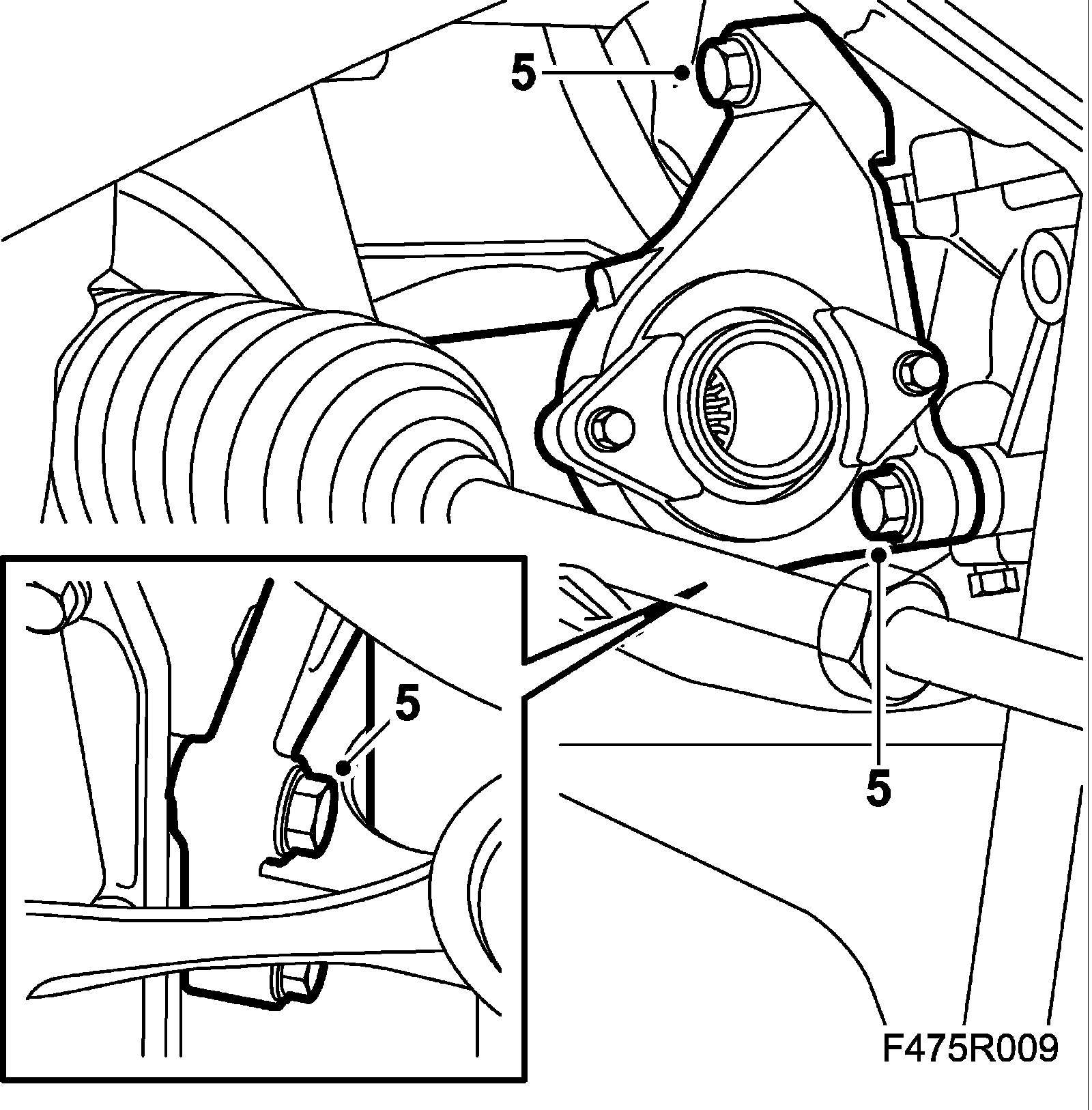 5
5
5
F475R009