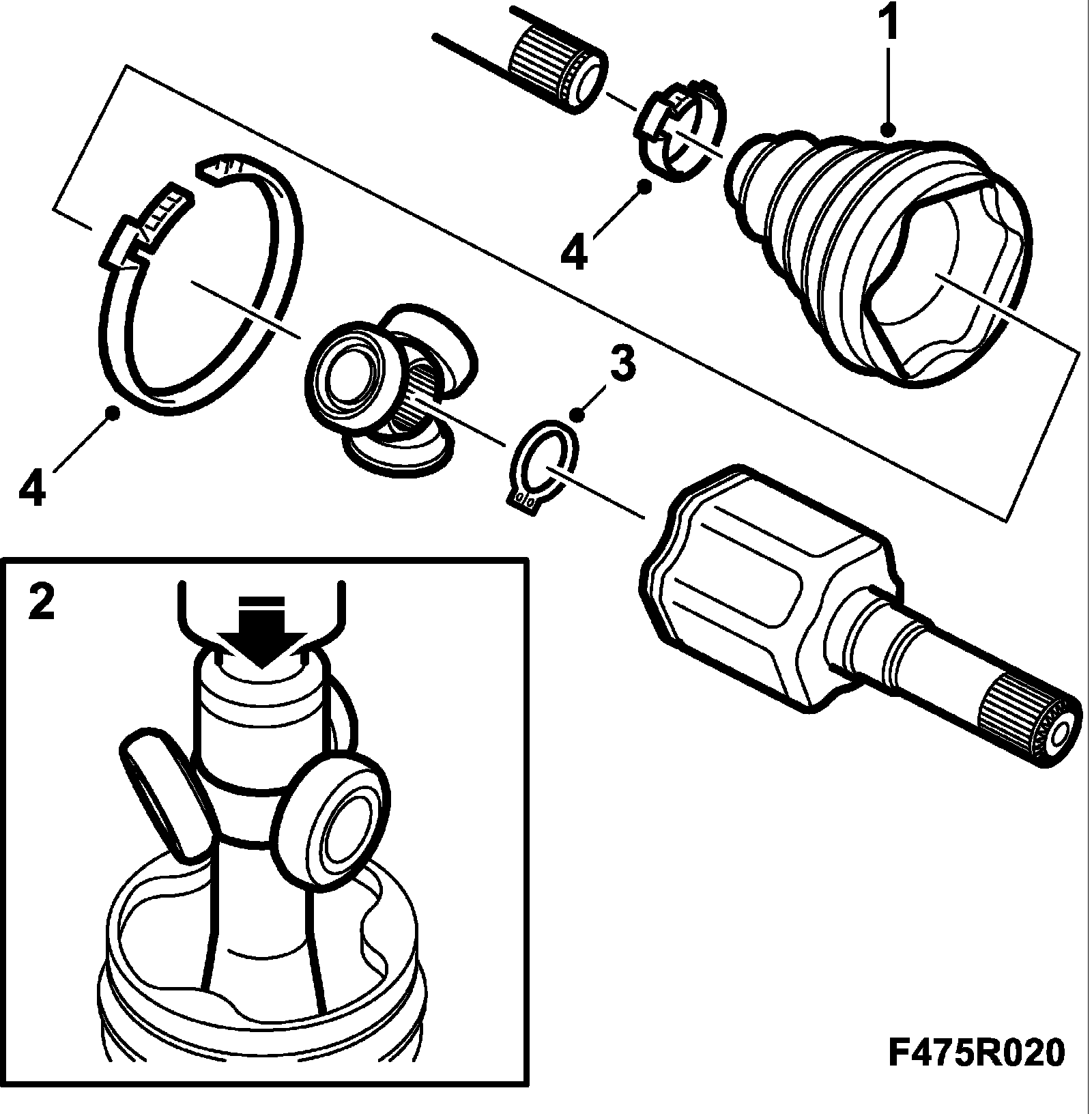 1
4
3
4
2
F475R020