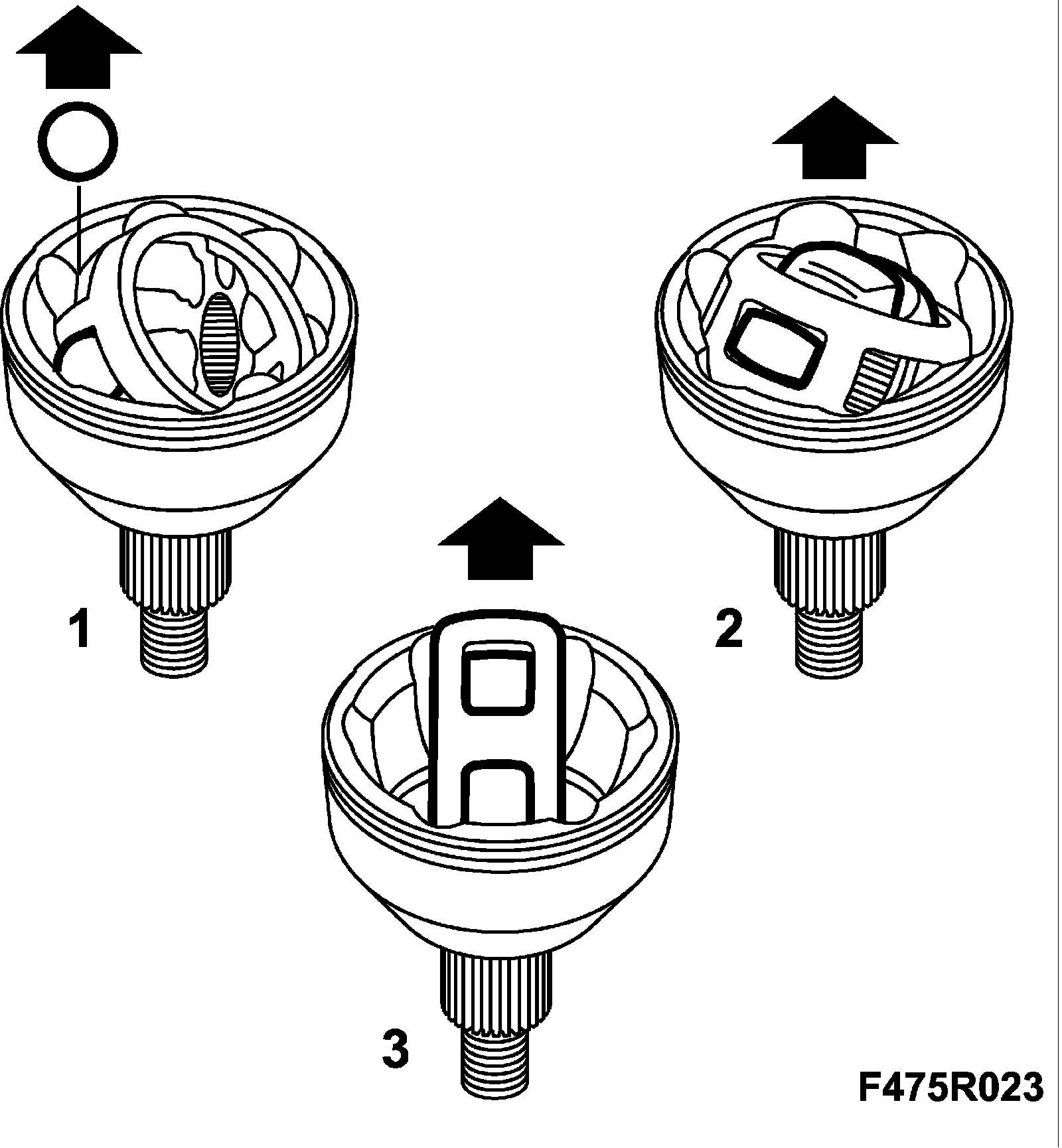 1

2

3

F475R023