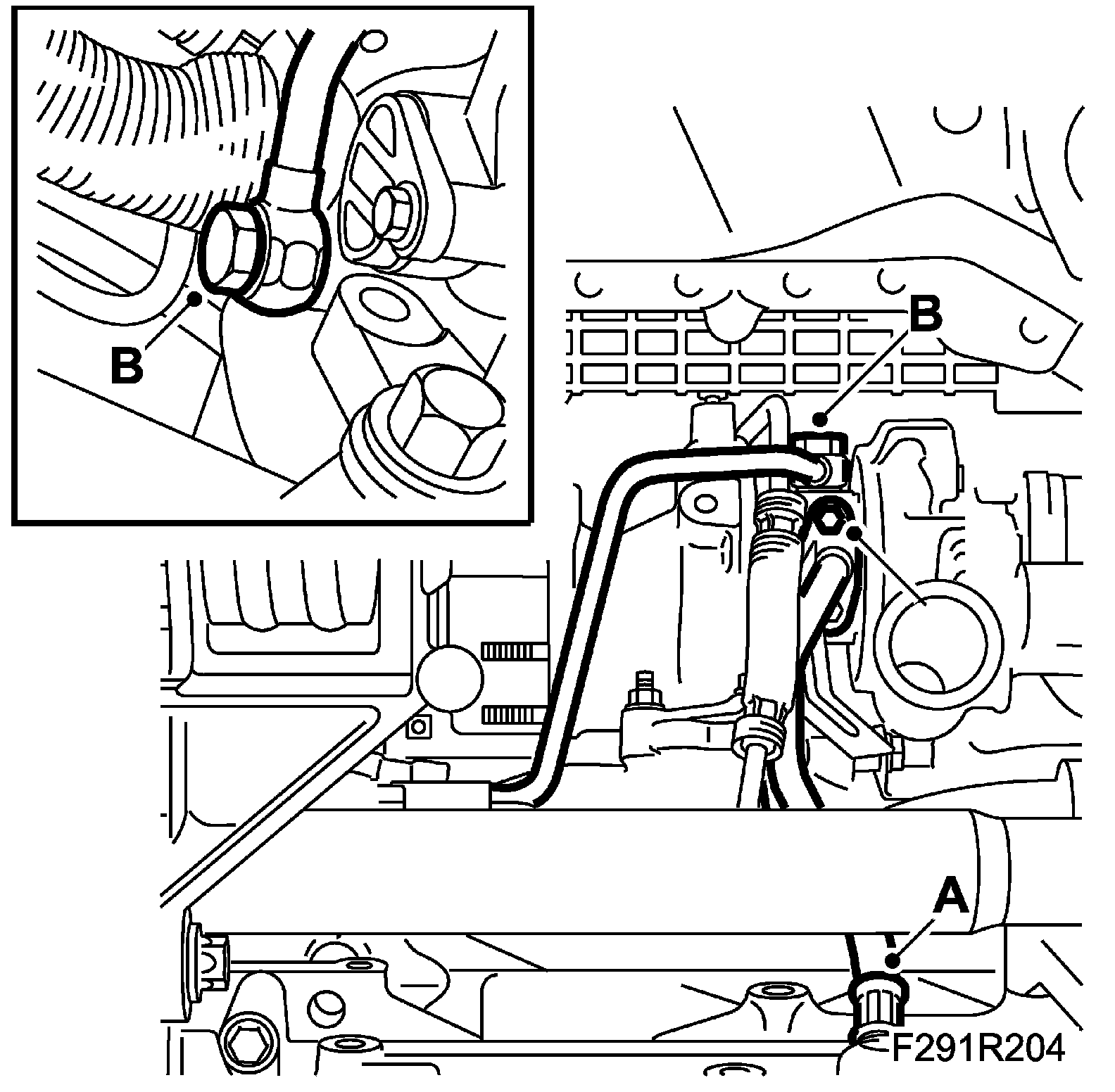 B

B

A

F291R204