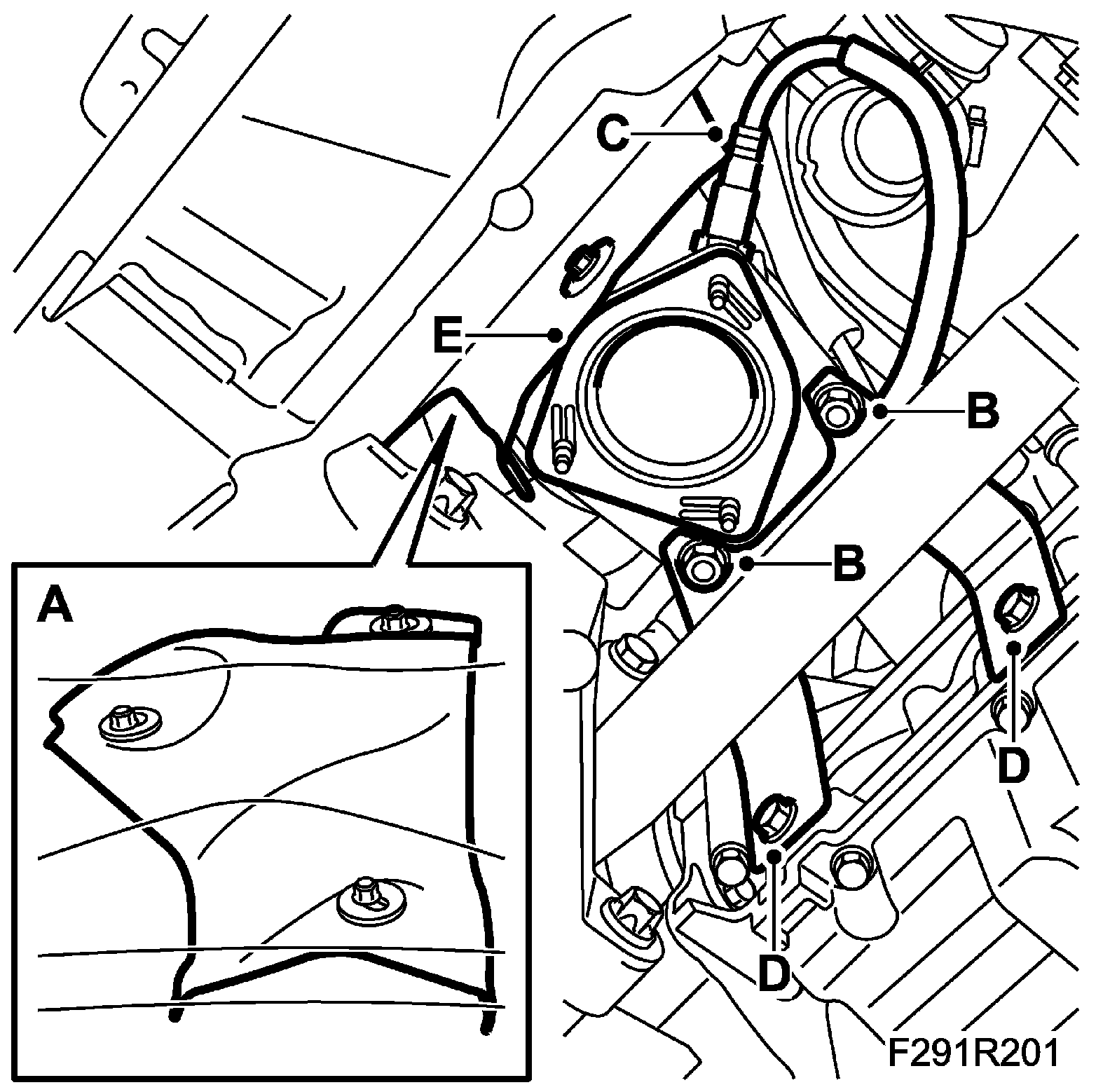 C
E
B
B
A
D
D
F291R201