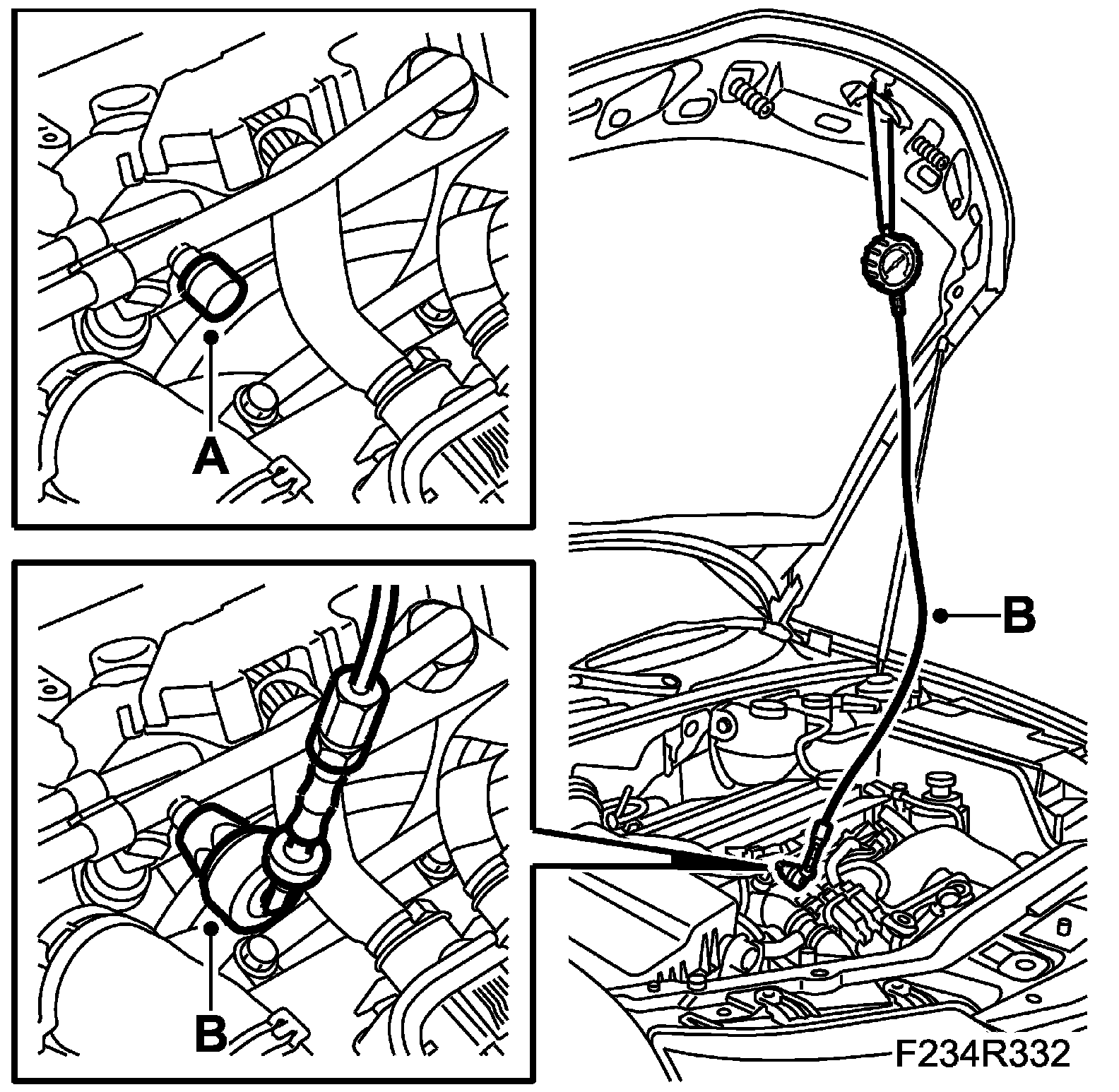 A

B

B

F234R332