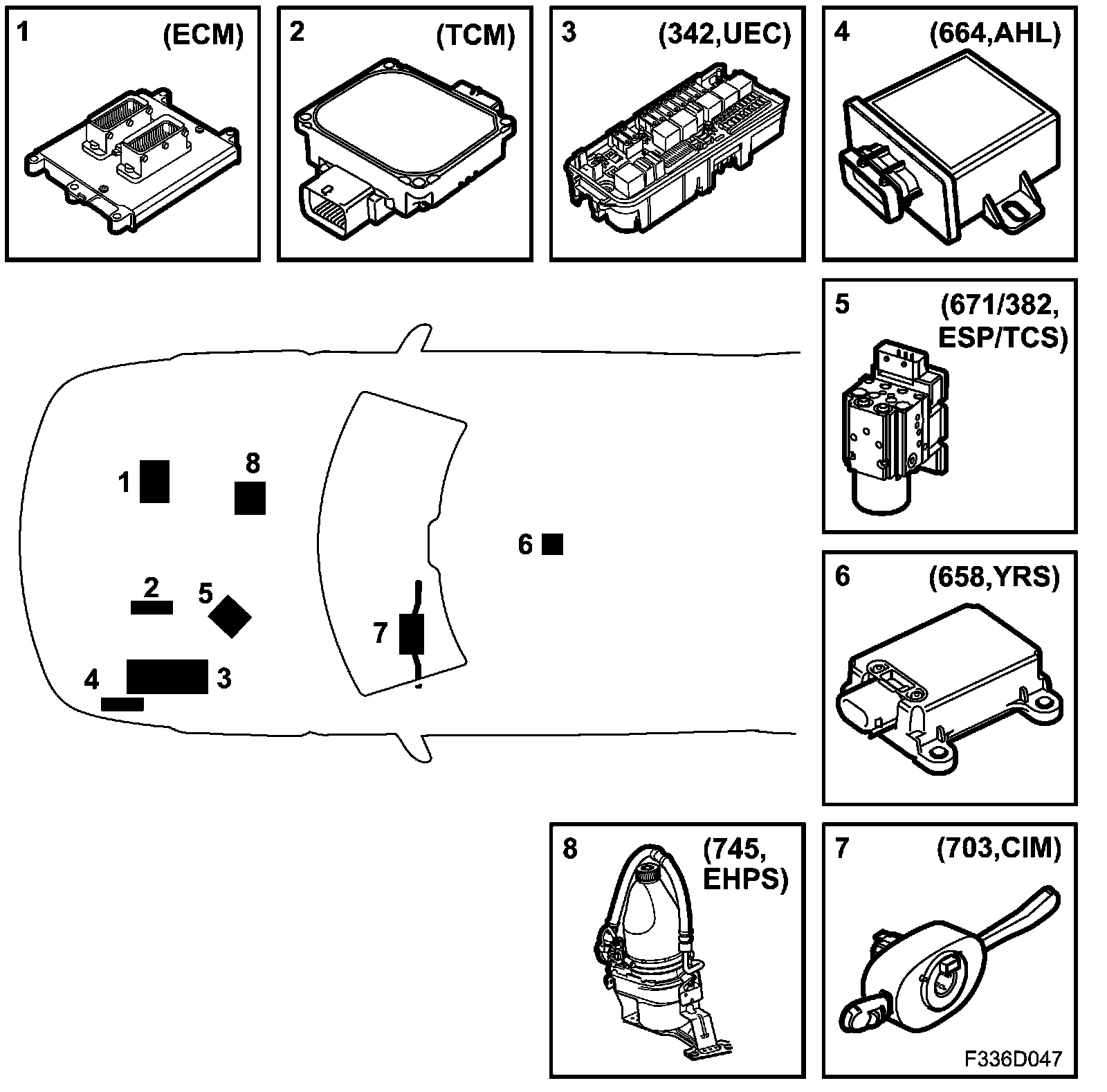 1 (ECM)

2 (TCM)

3 (342,UEC)

4 (664,AHL)

5 (671/382, ESP/TCS)

1

8

6

2

5

7

4

3

6 (658,YRS)

8 (745, EHPS)

7 (703,CIM)

F336D047