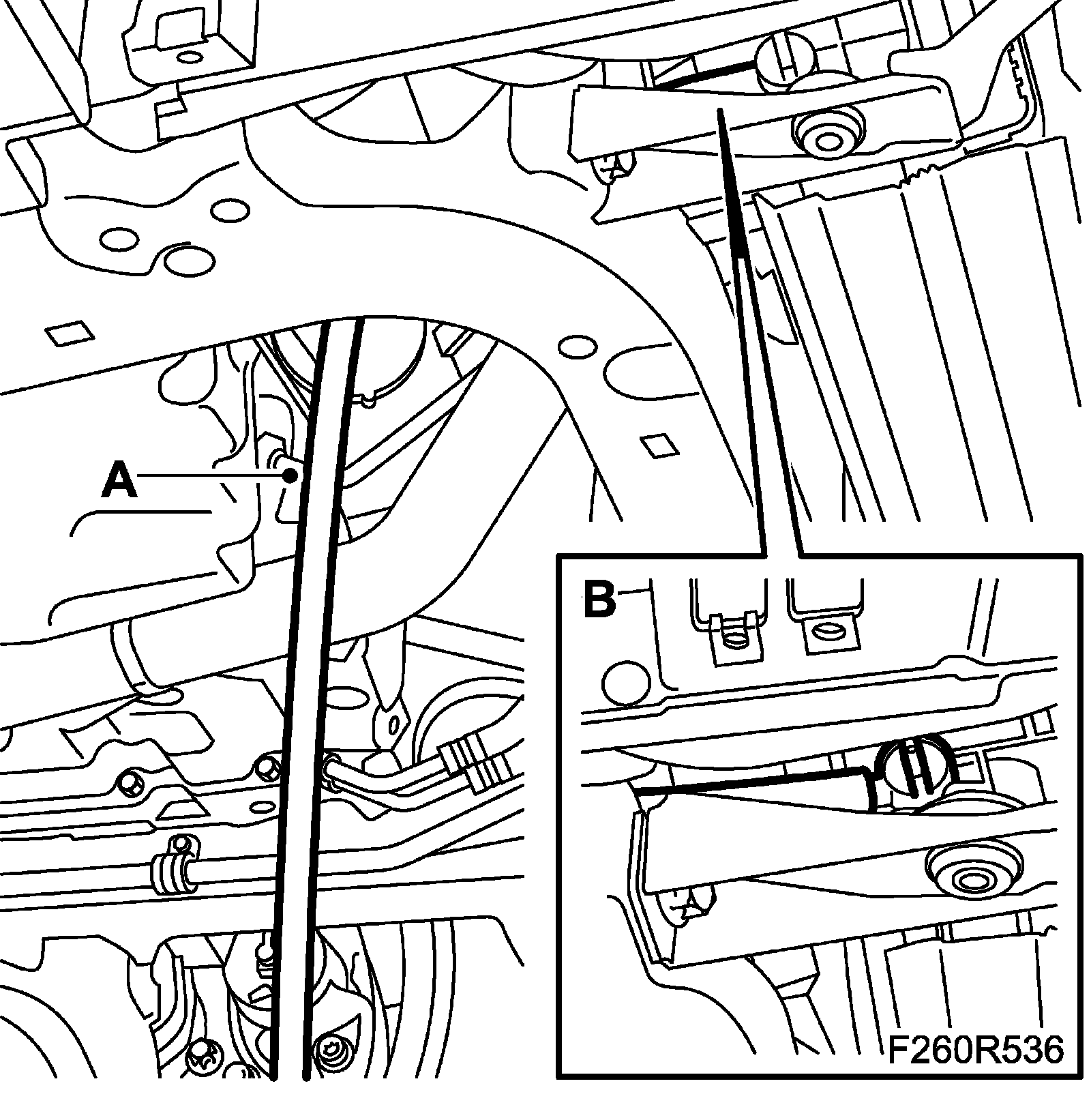 A
B
F260R536