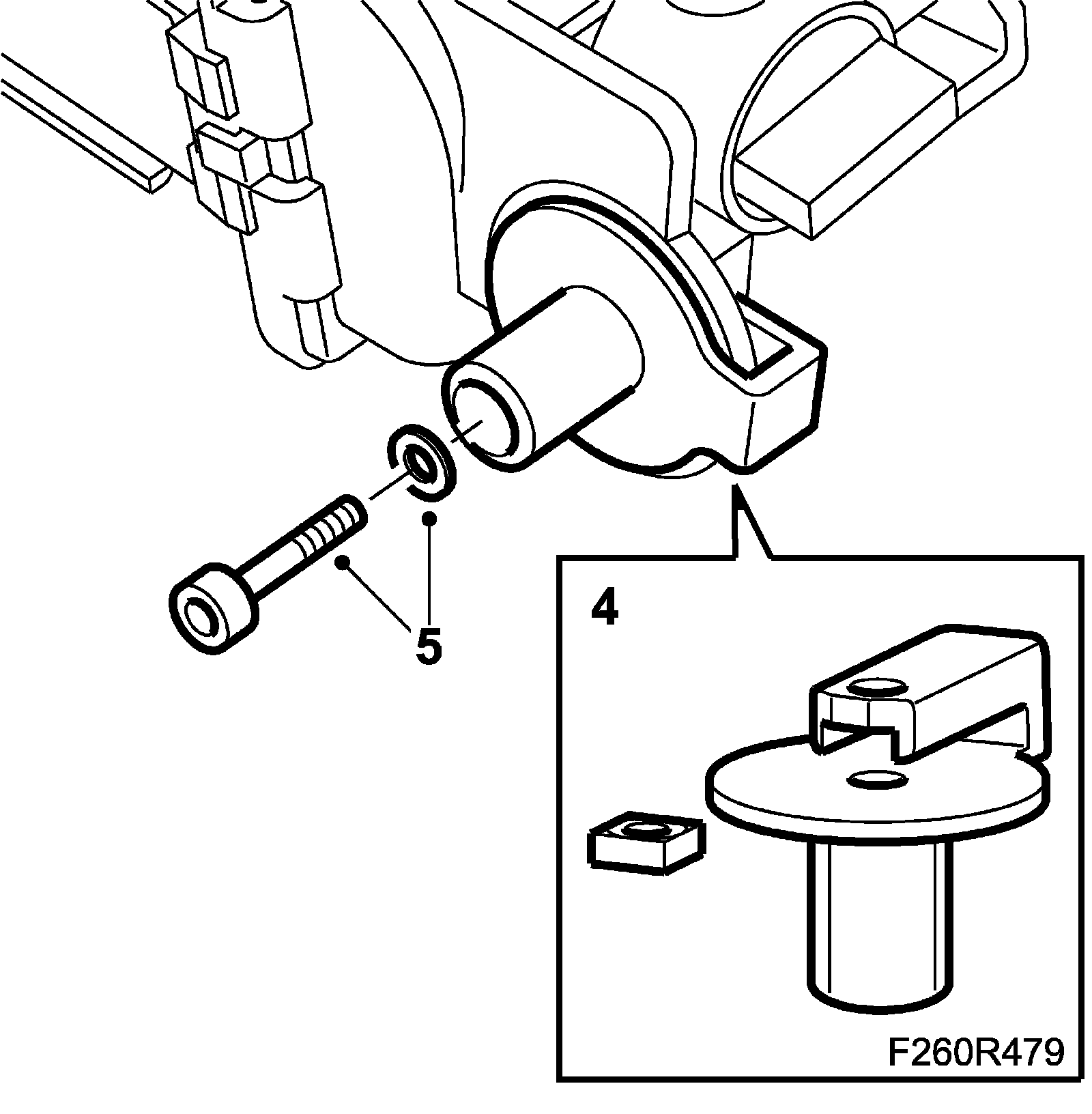 5

4

F260R479