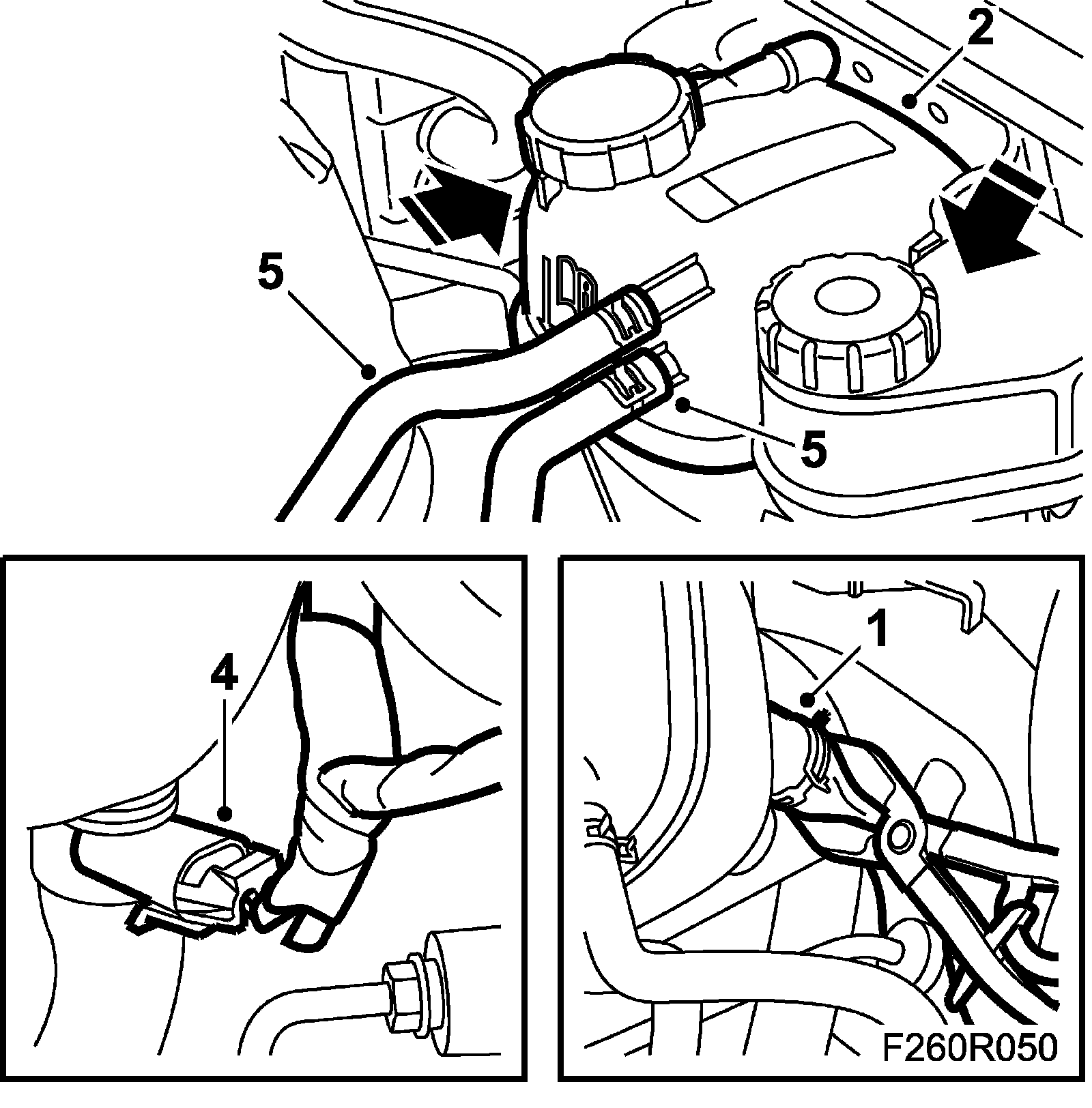 2
5
5
4
1
F260R050