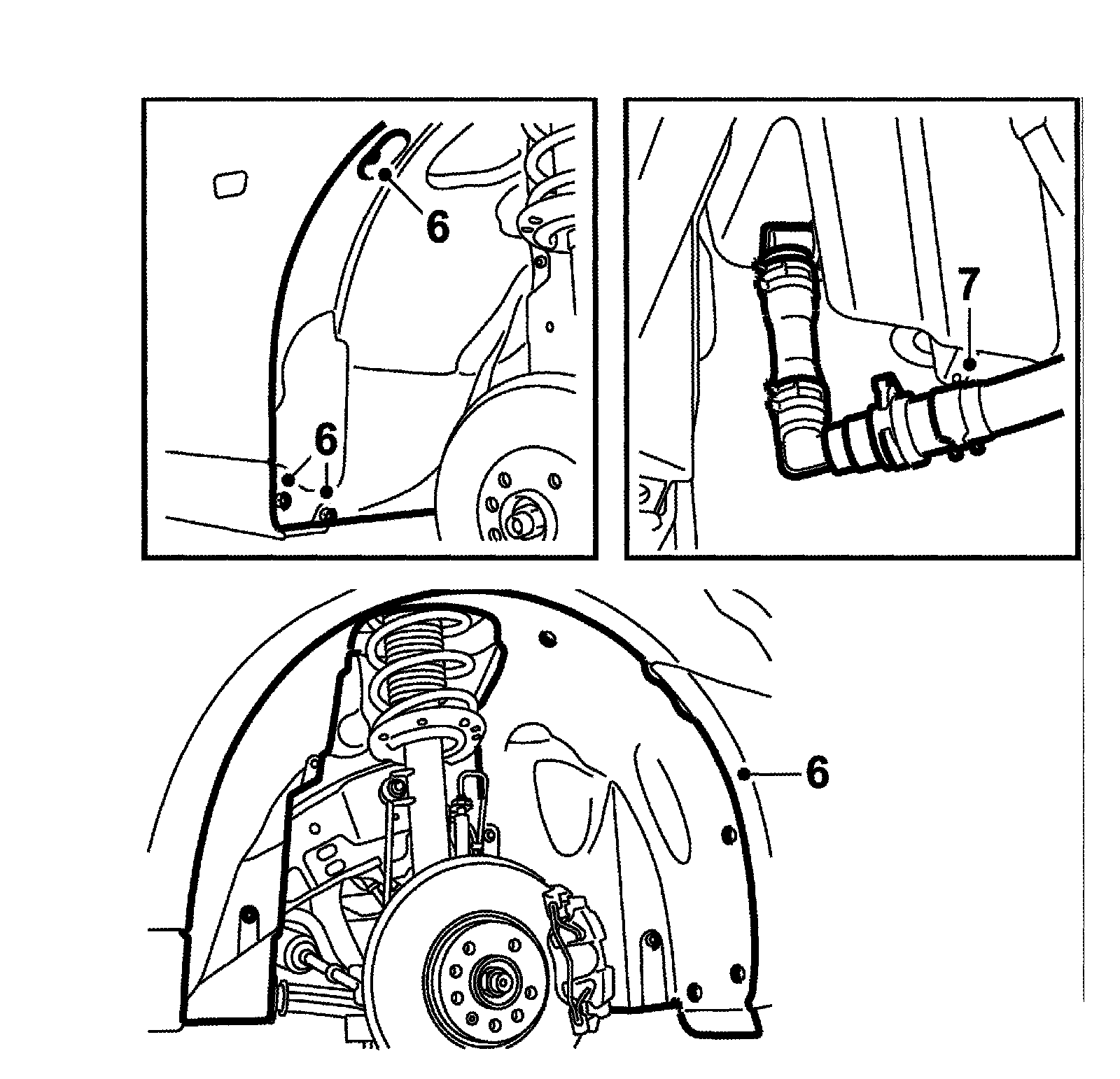 6

6

7

6