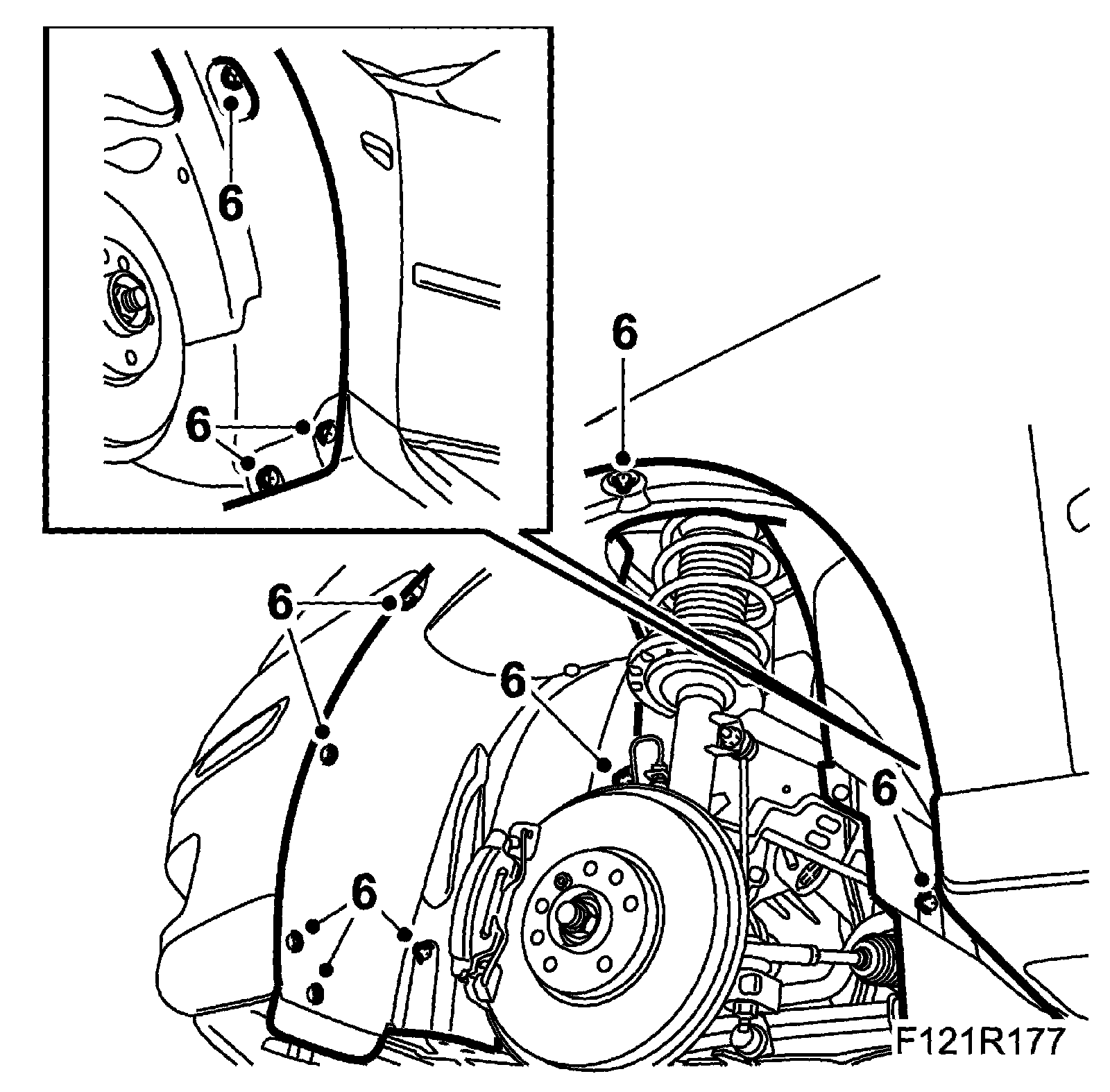 6

6

6

6

6

6

6

F121R177