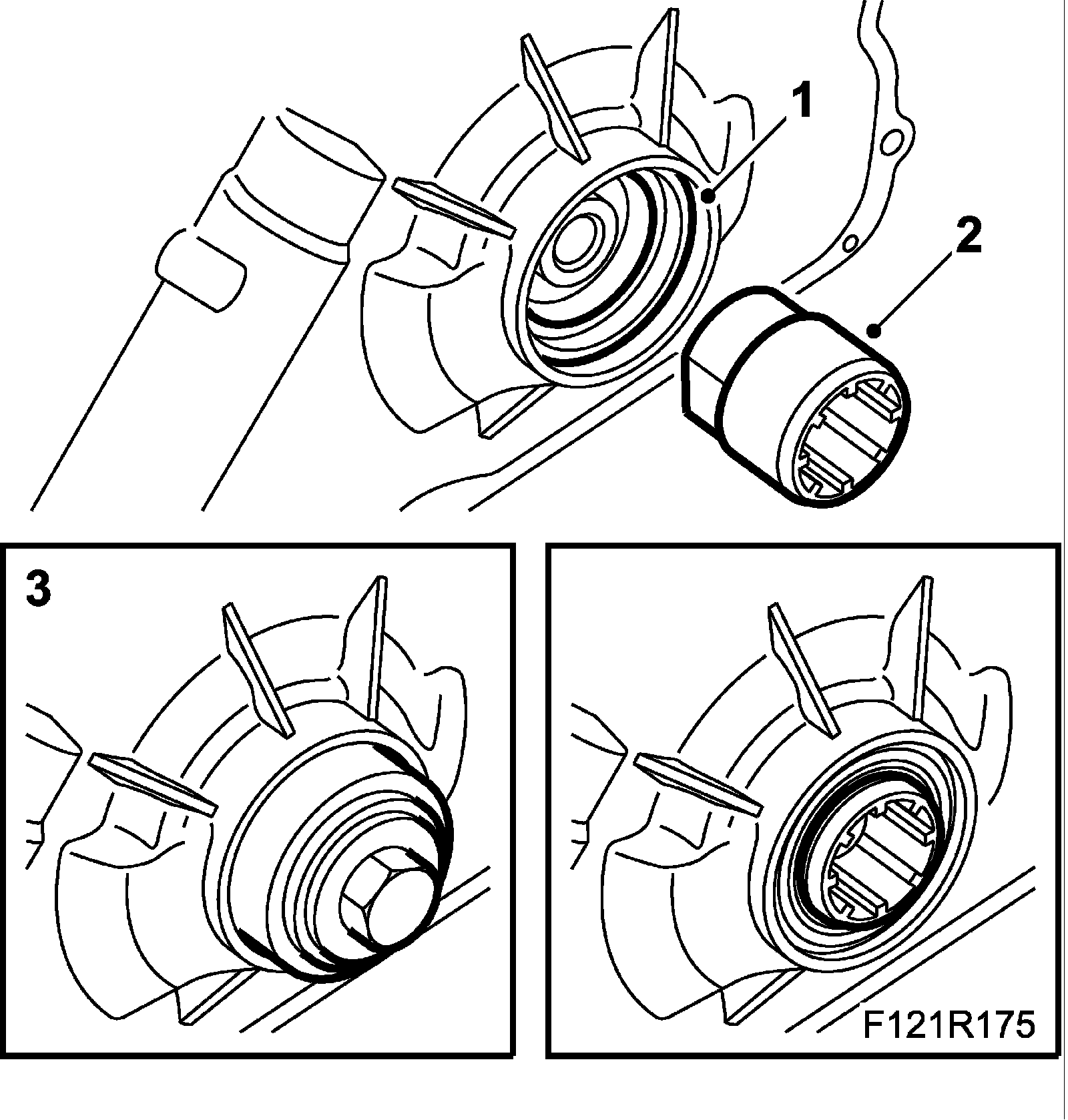 1
2
3
F121R175