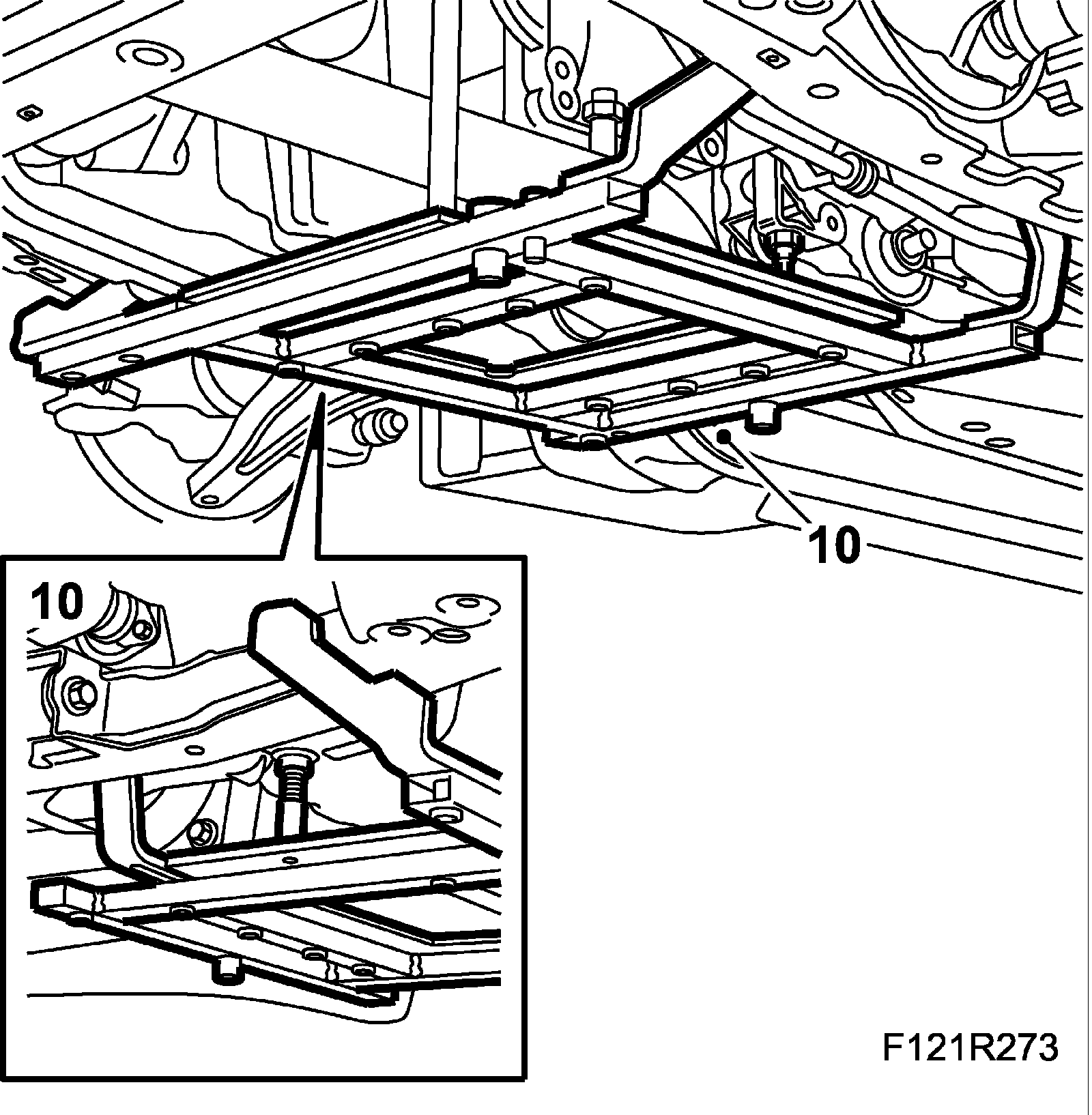 10

10

F121R273