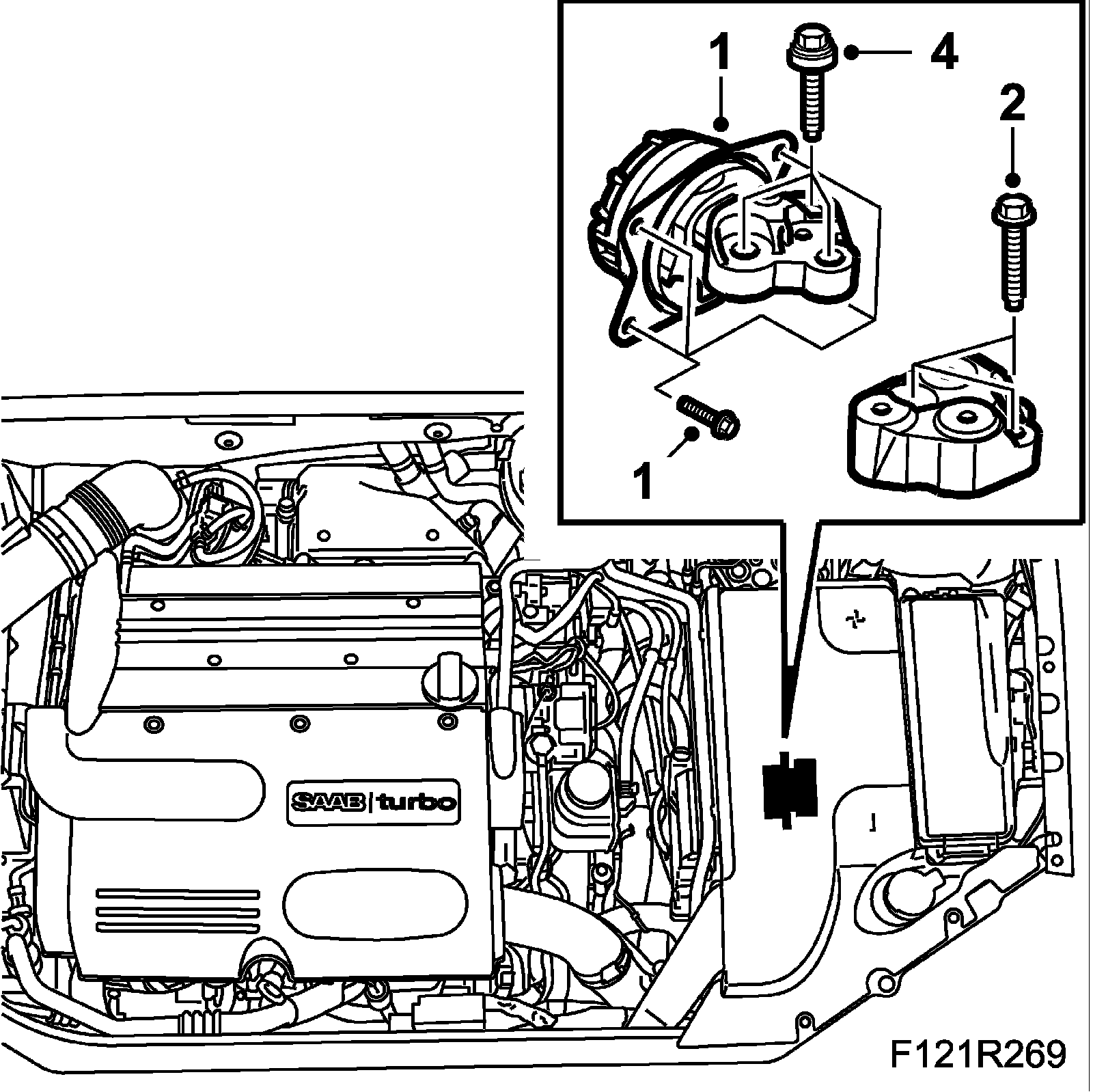 1
4
2
1
SAAB | turbo
F121R269