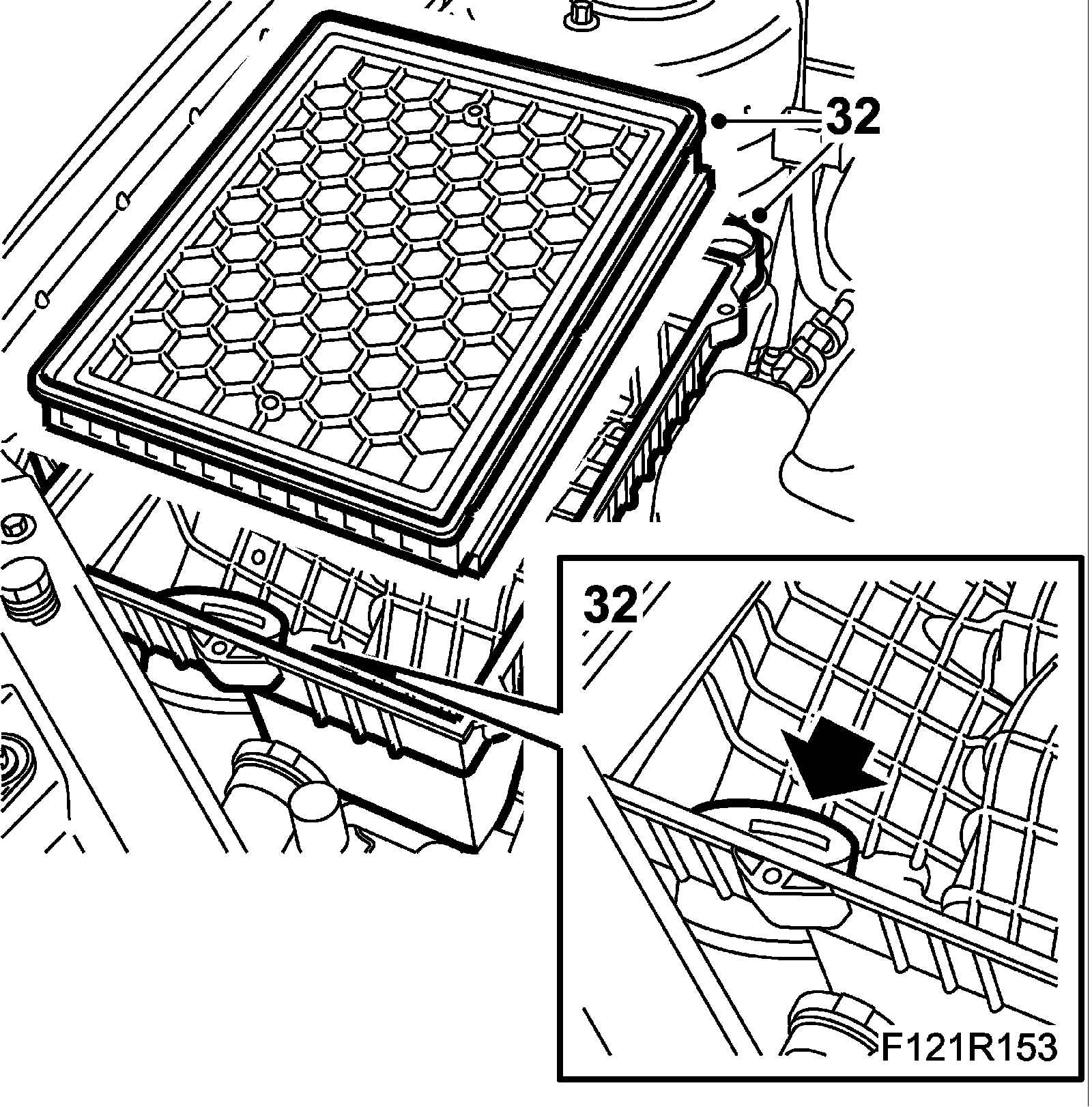 32

32

F121R153