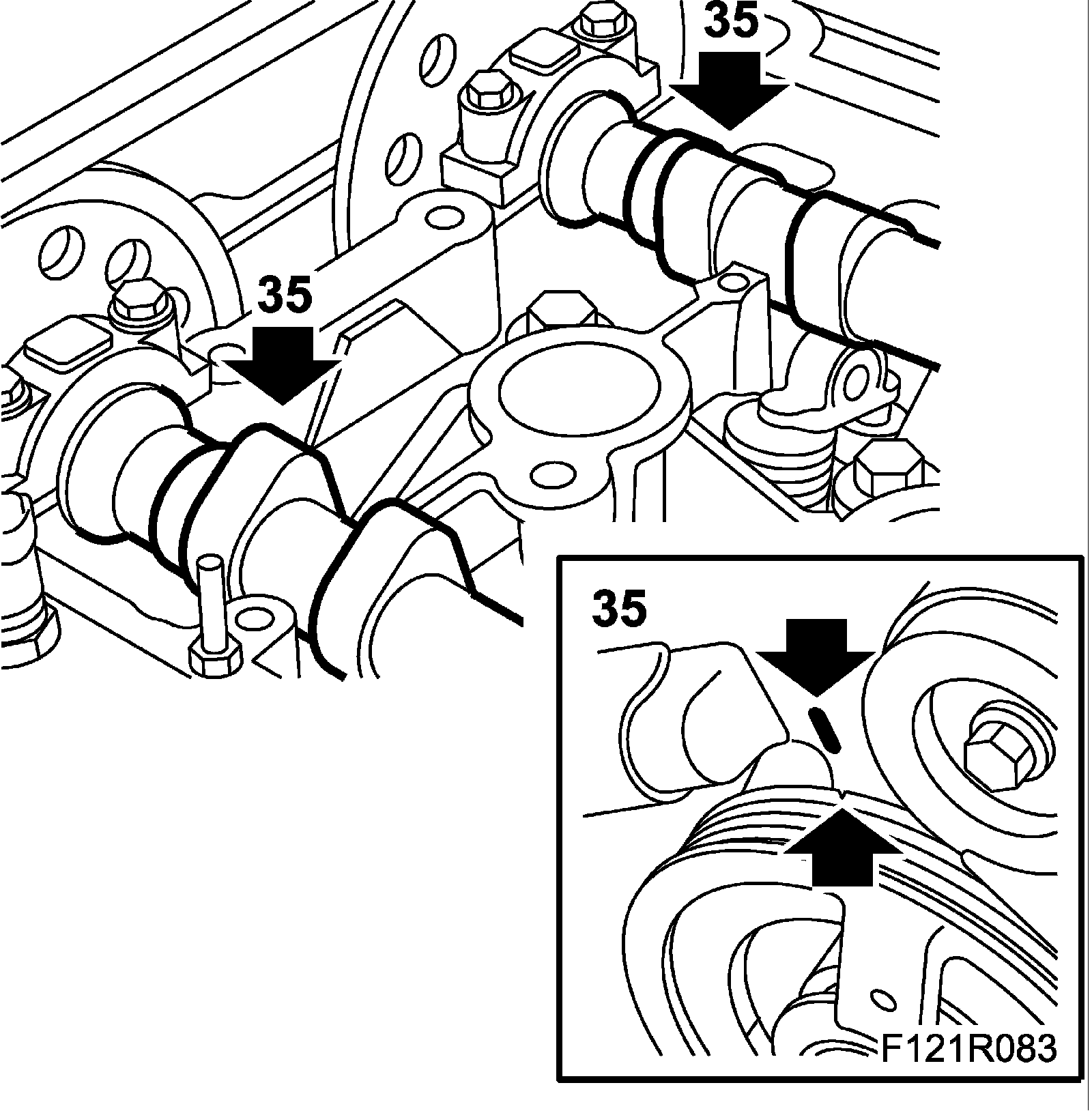 35

35

35

F121R083