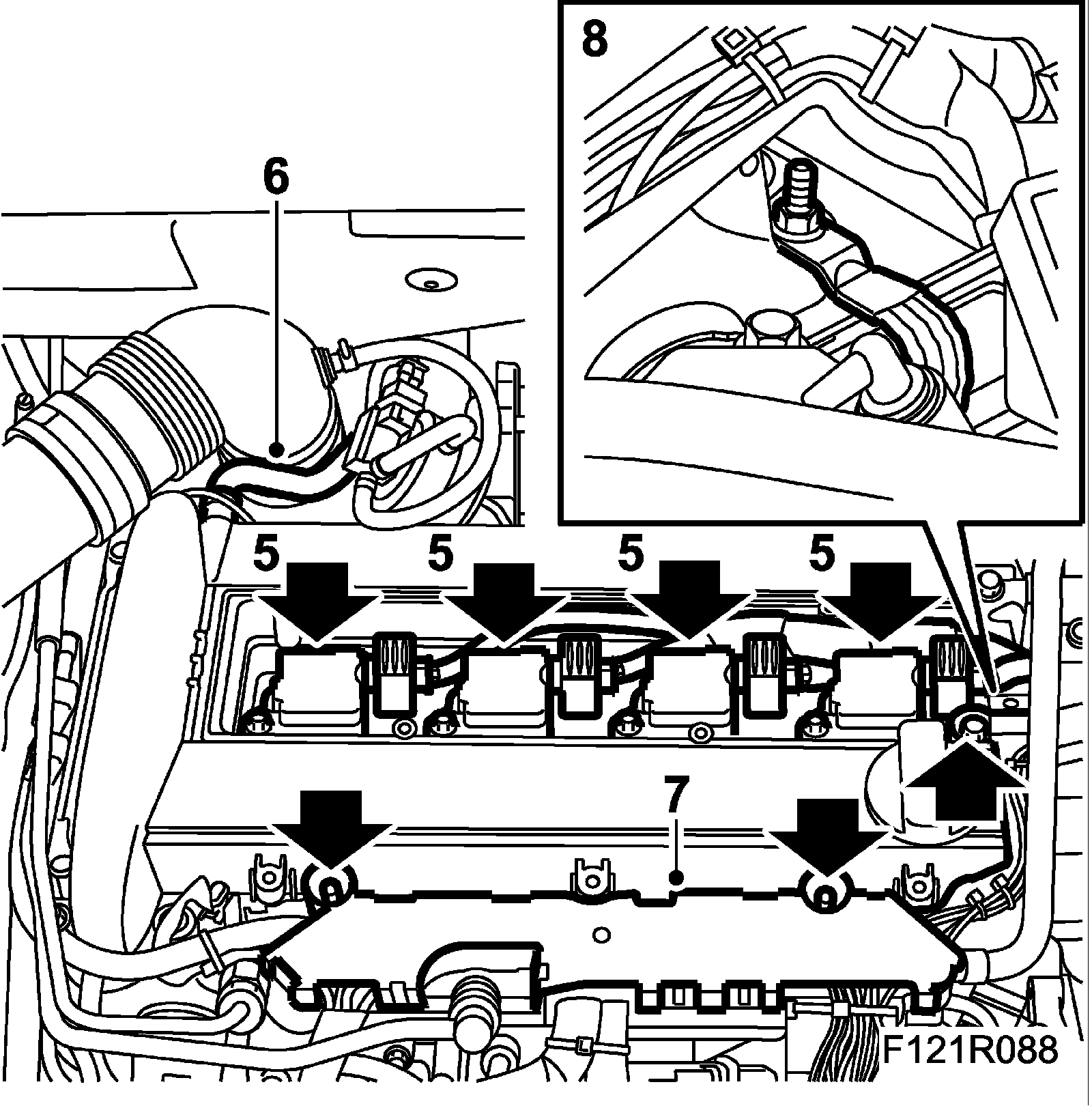 8

6

5 5 5 5

7

F121R088