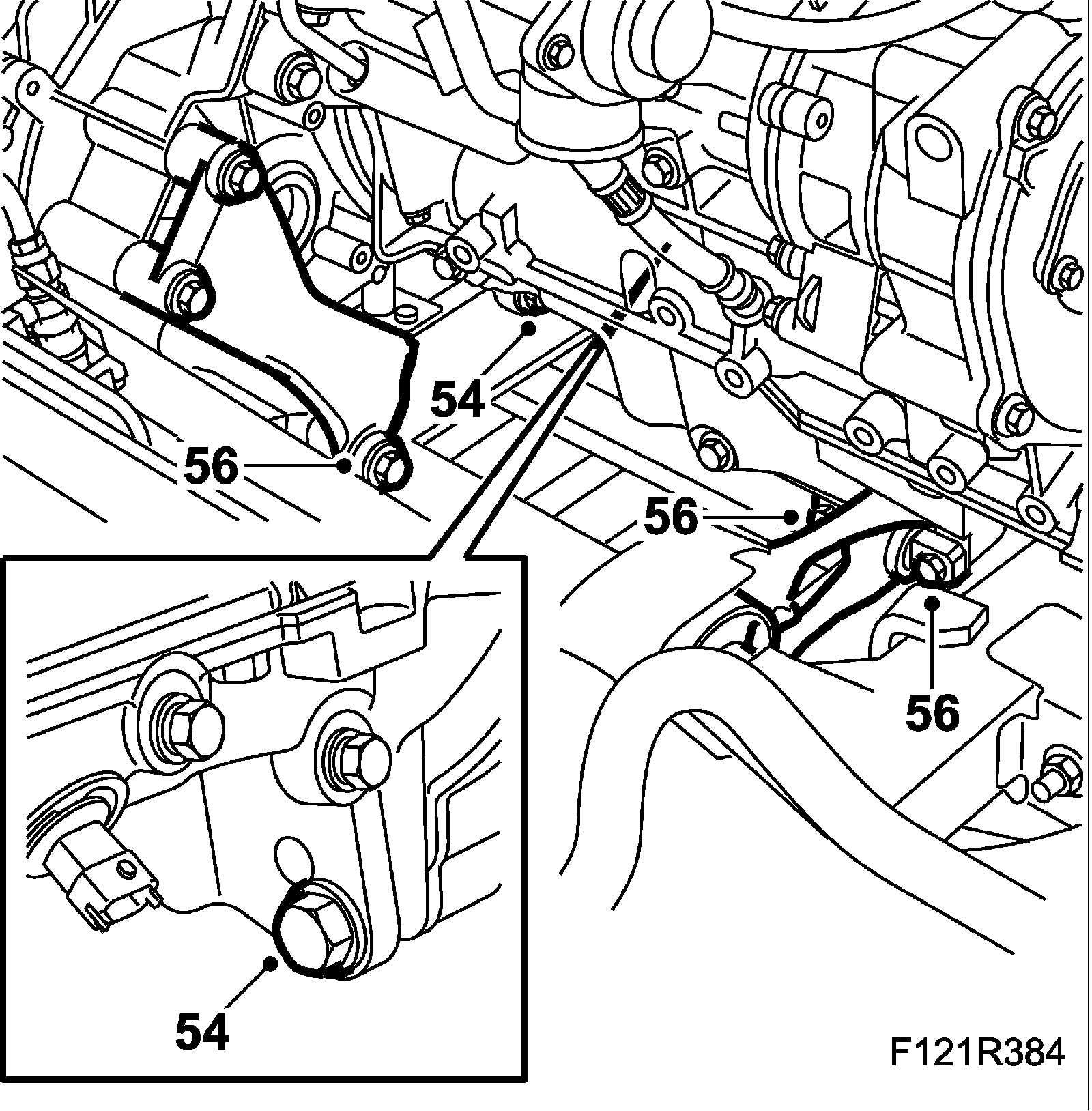 54

56

56

56

54

F121R384