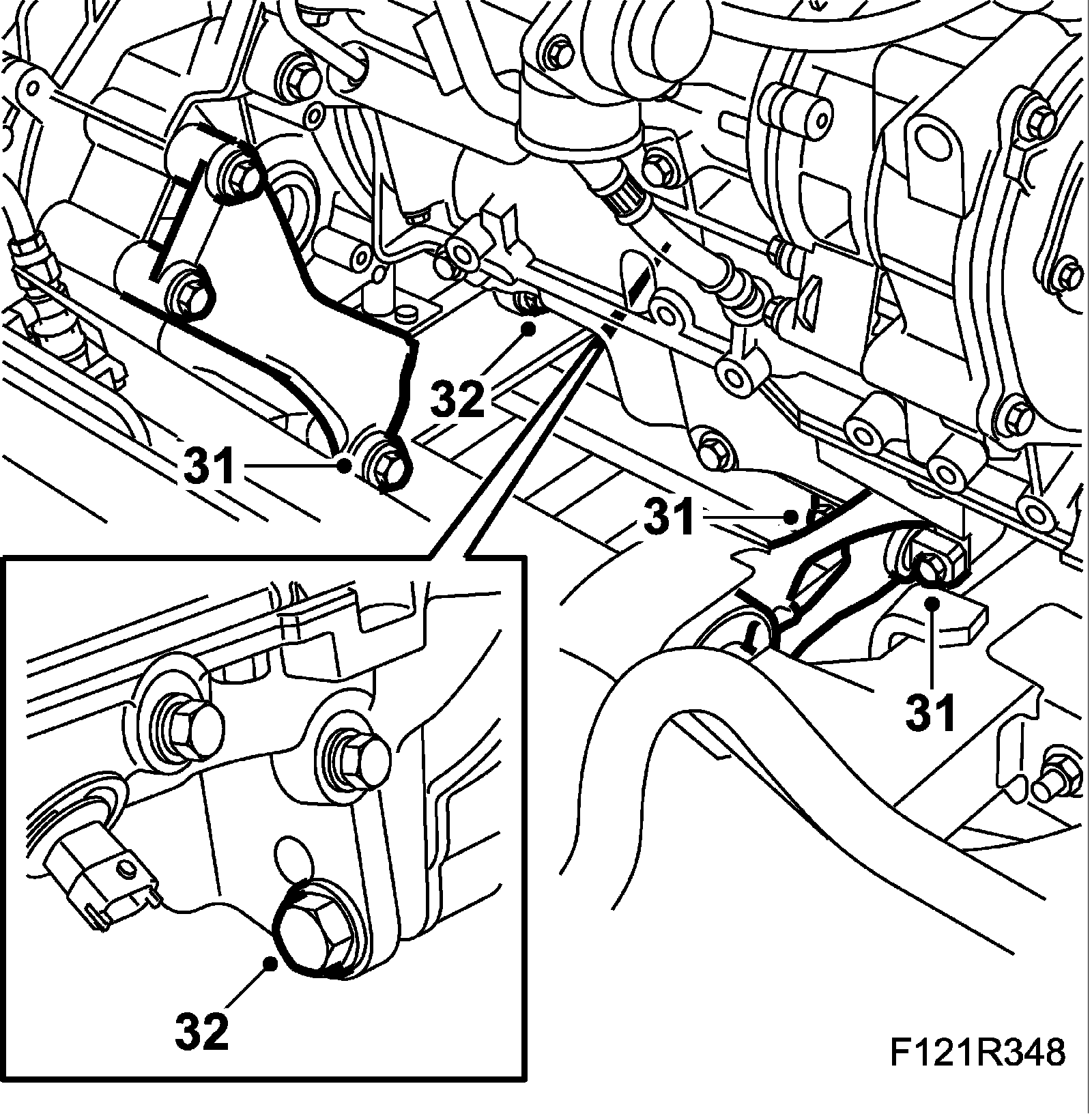 32

31

31

31

32

F121R348