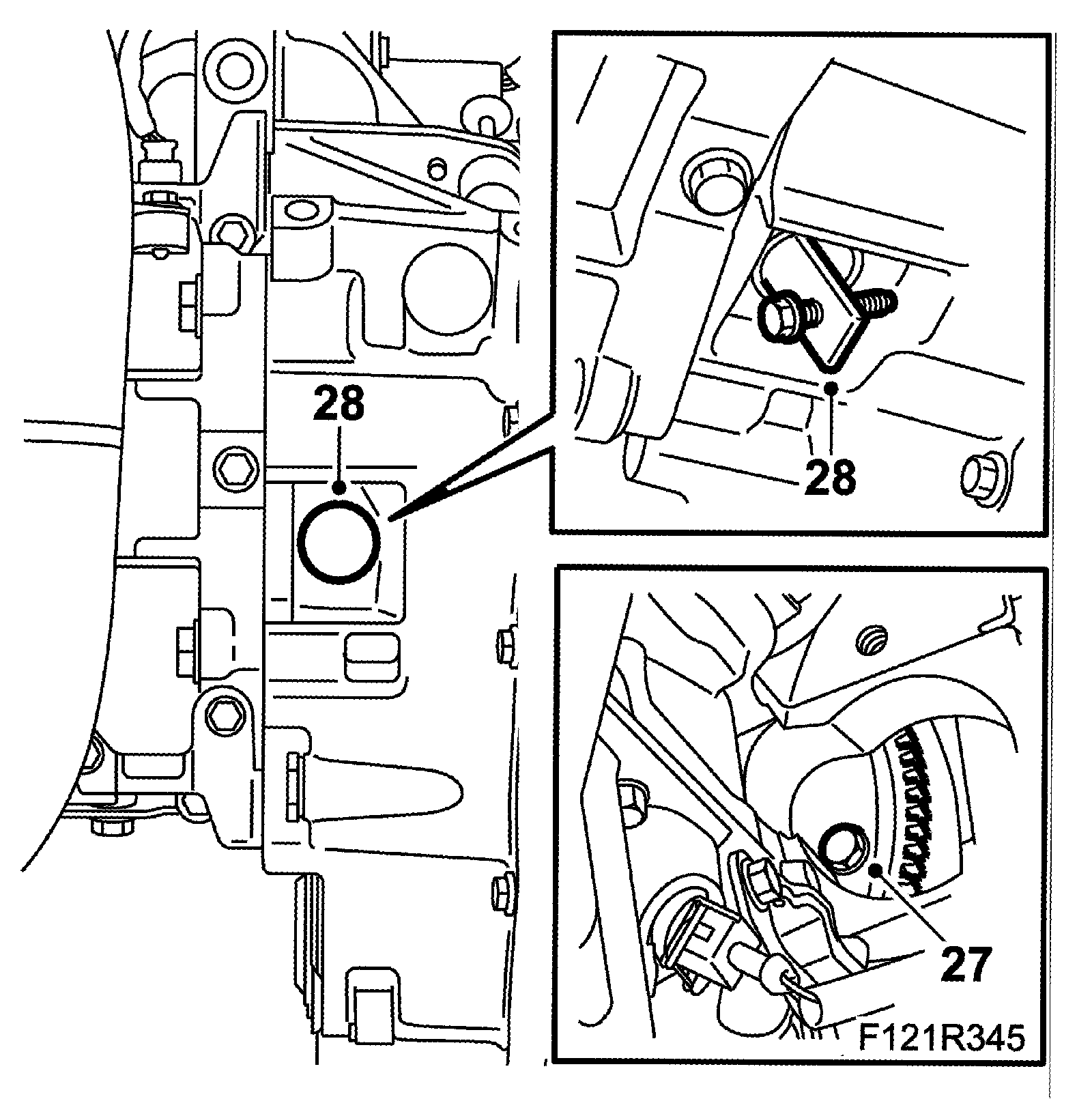 28

28

27

F121R345