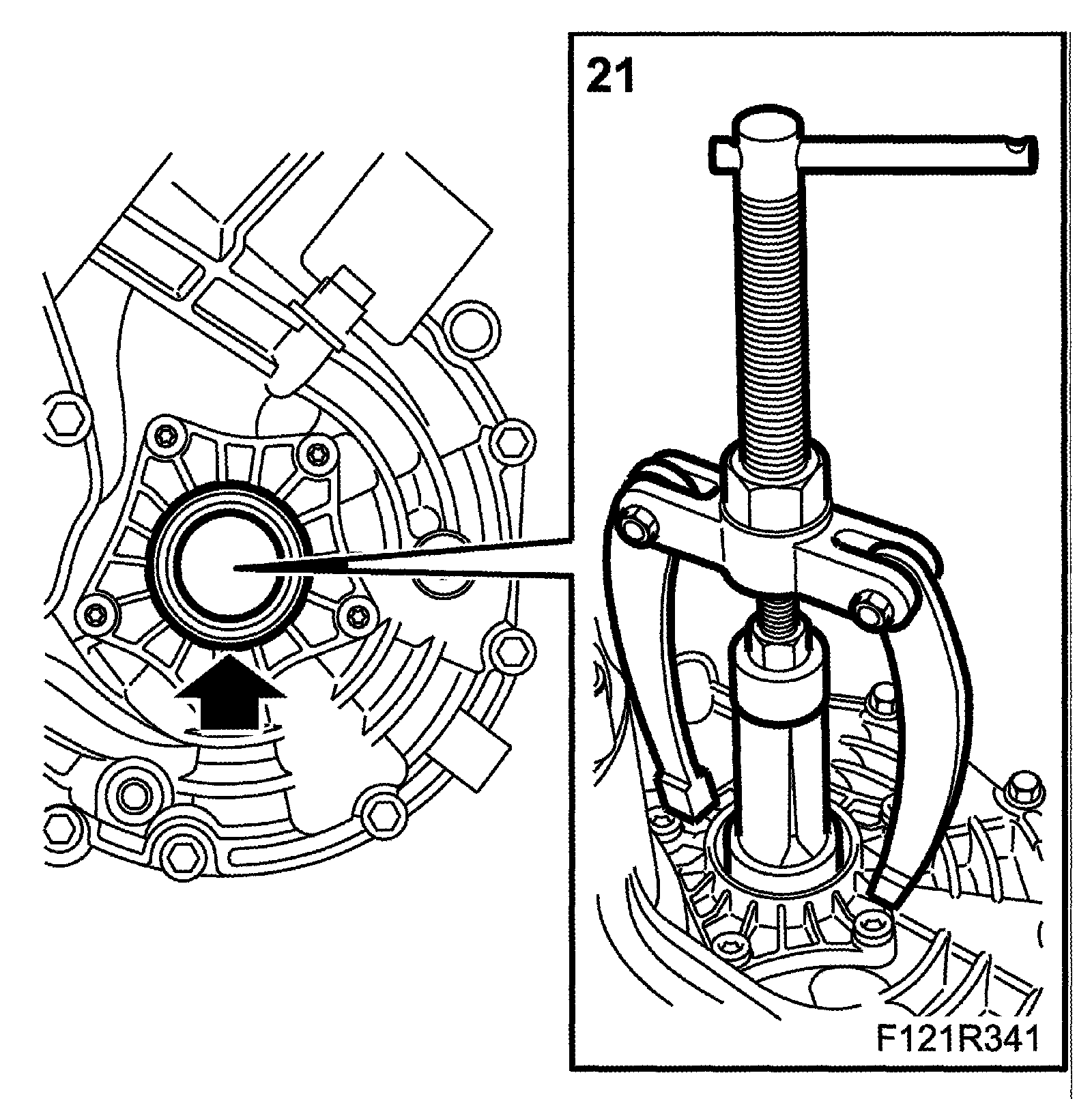 21

F121R341