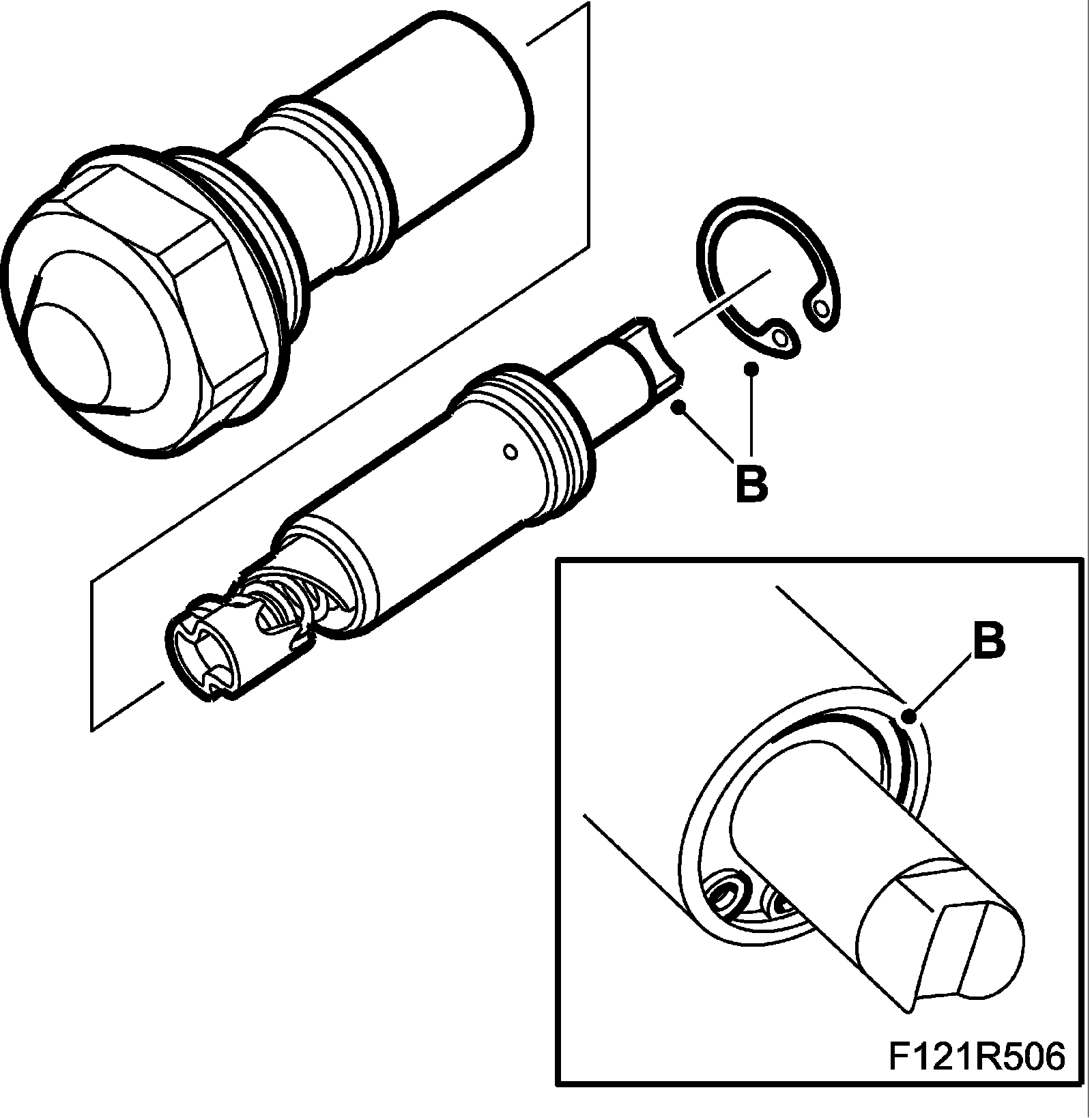 B

B

F121R506