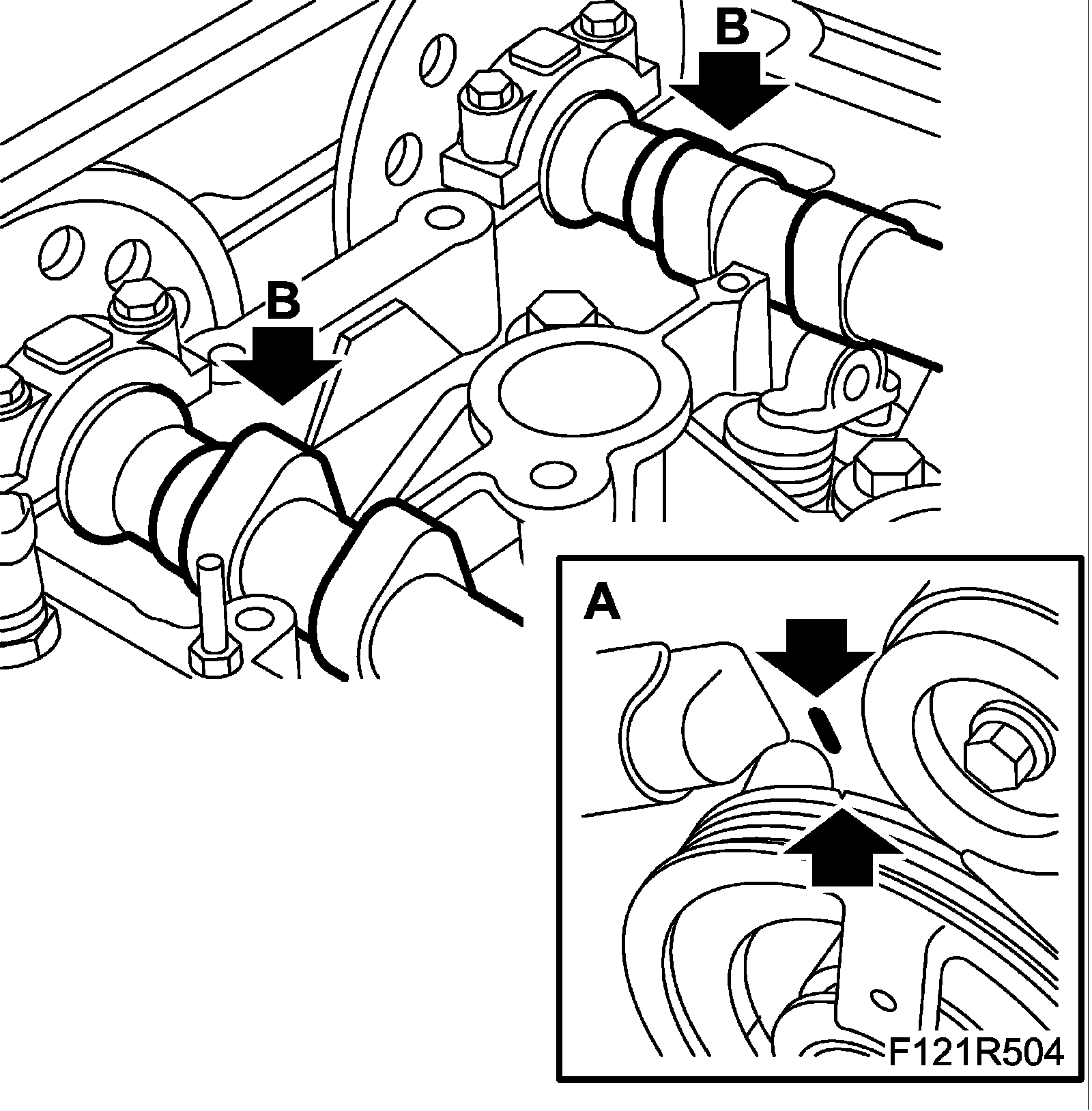 B
B
A
F121R504