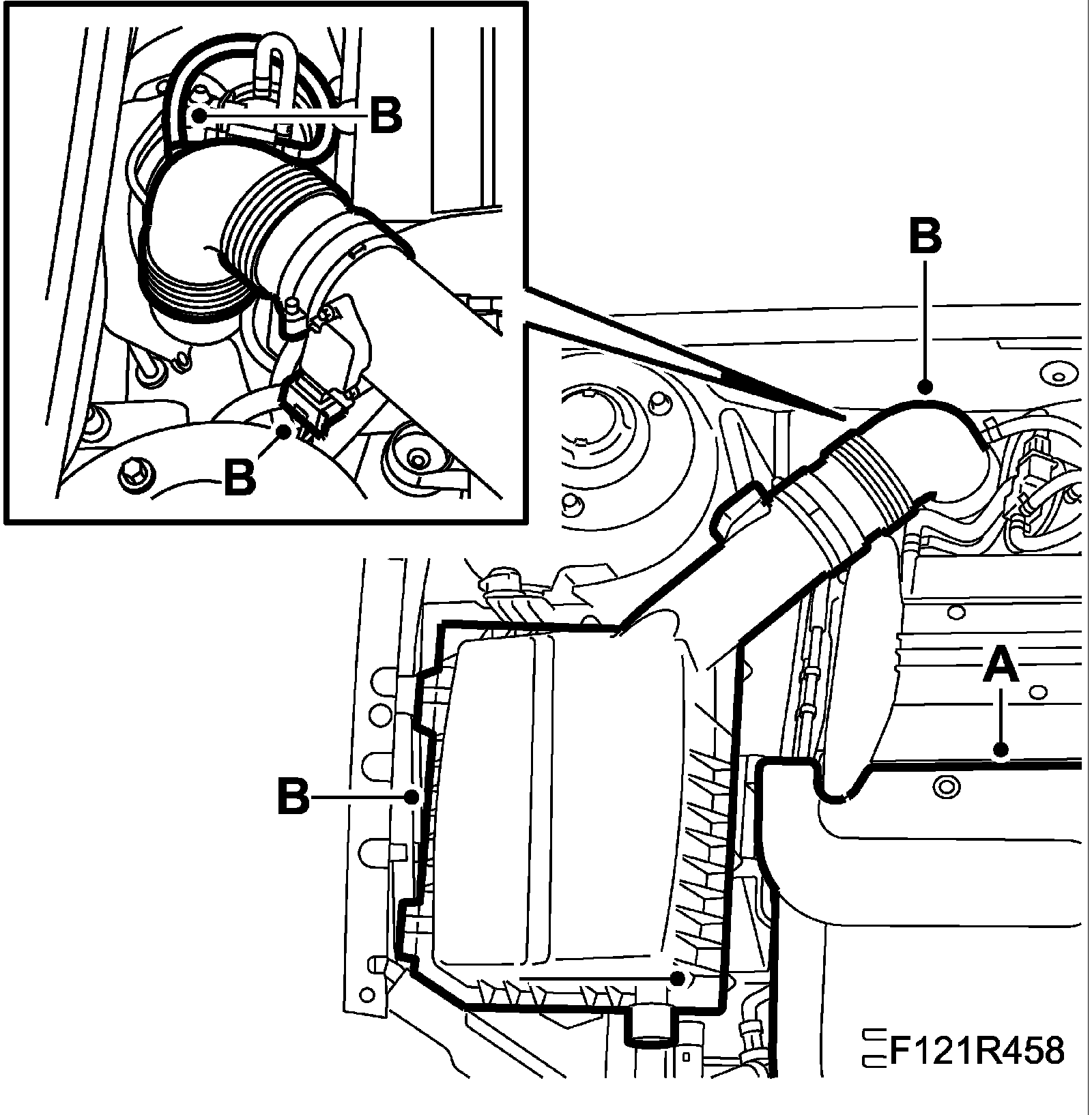 B
B
B
A
B
F121R458