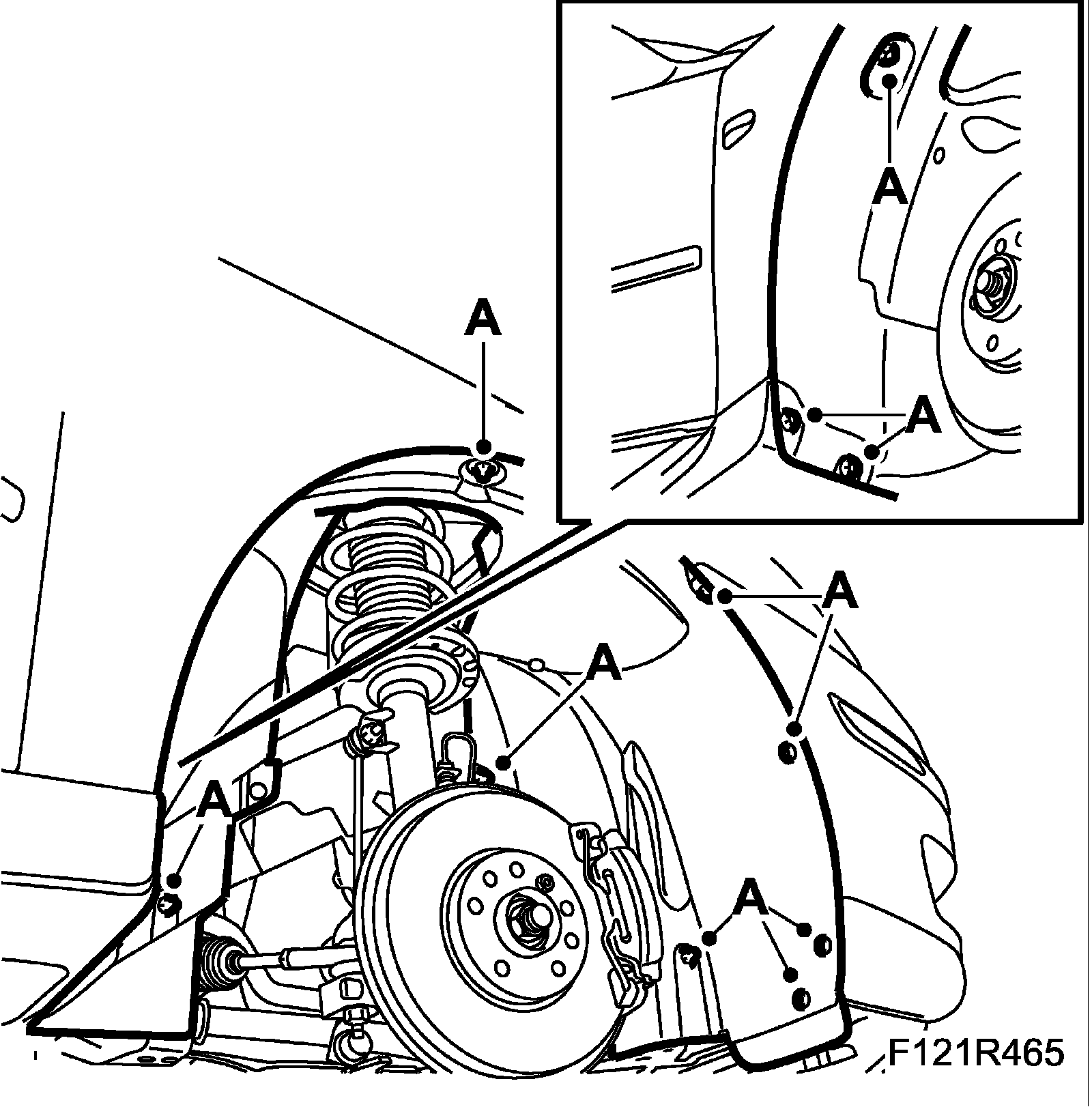 A

A

A

A

A

A

A

F121R465