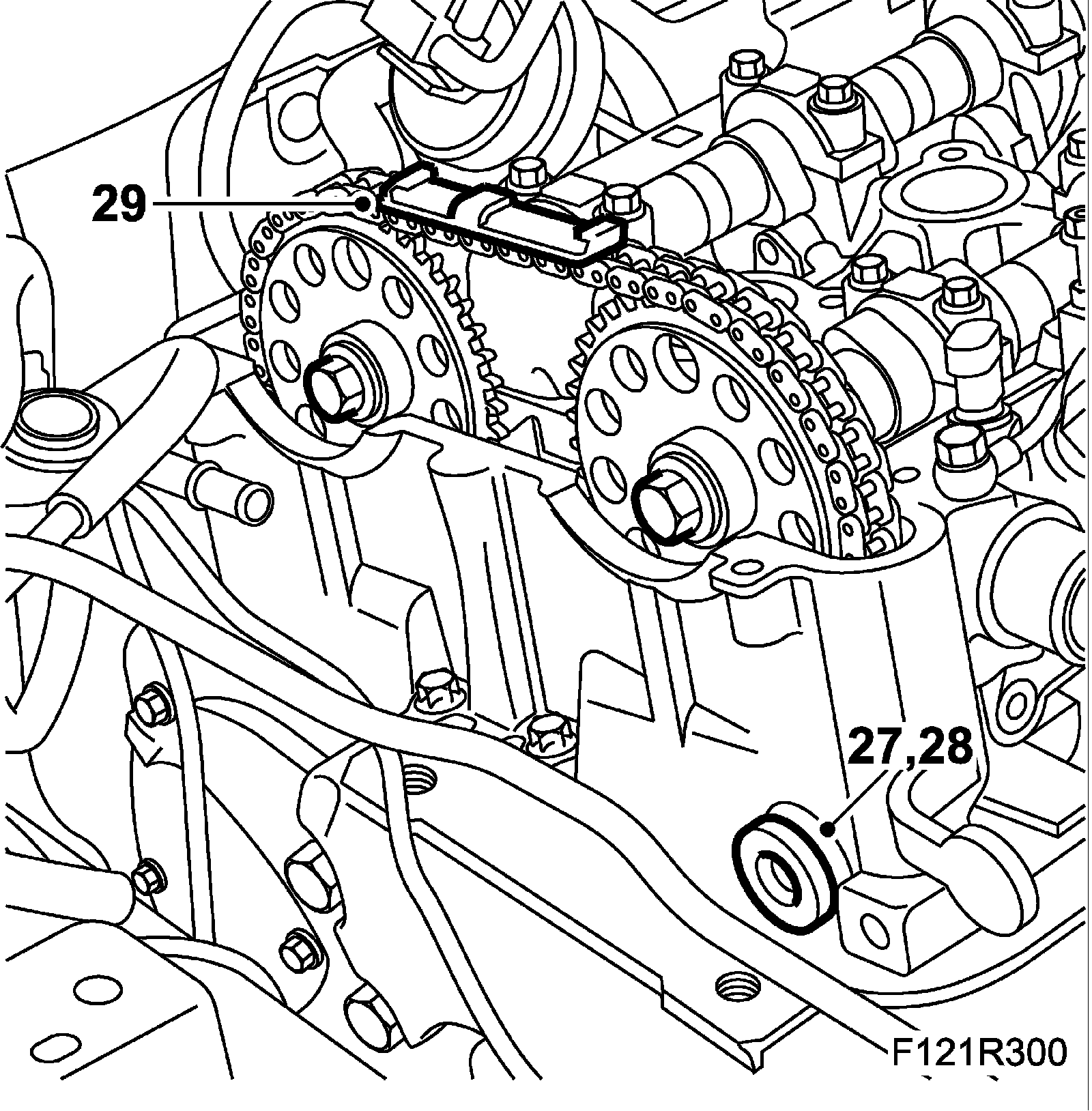 29

27,28

F121R300