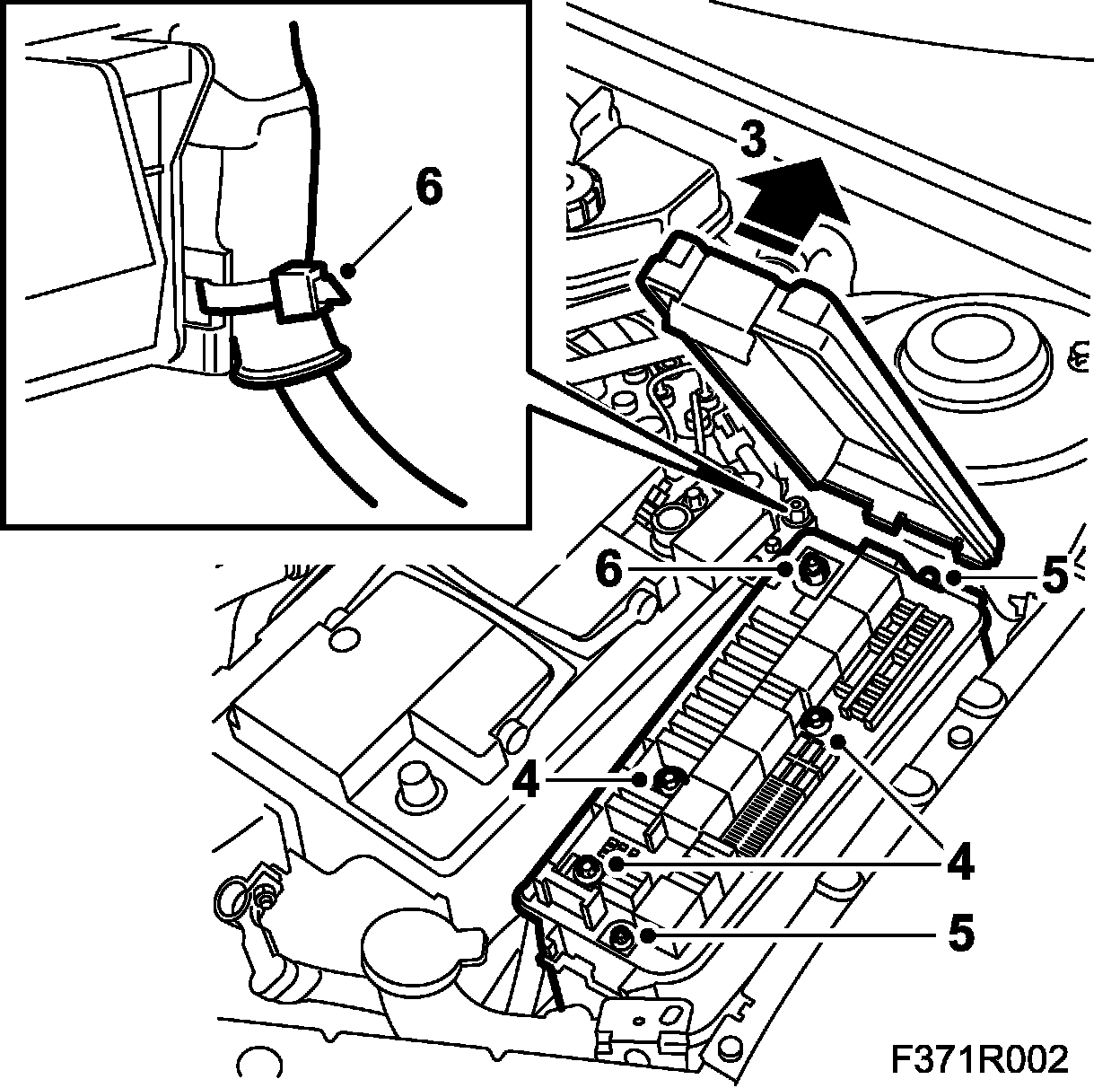 6
3
6
5
4
4
5
F371R002