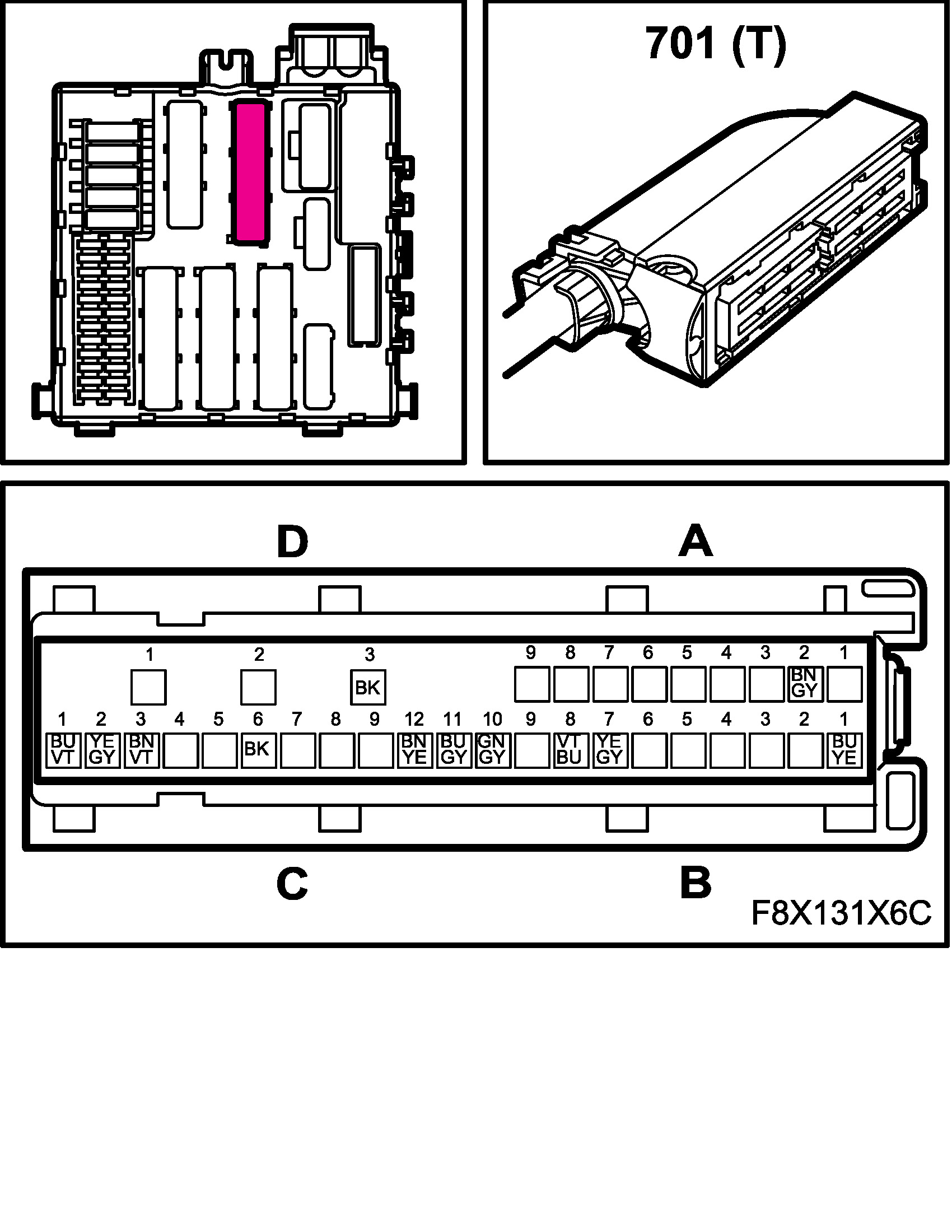 701 (T)

D

A

1 2 3

BK

9 8 7 6 5 4 3 2 1

BN GY

1 2 3 4 5 6 7 8 9 12 11 10 9 8 7 6 5 4 3 2 1

BU VT

YE GY

BN VT

BK

BN YE

BU GY

GN GY

VT BU

YE GY

BU YE

C

B

F8X131X6C