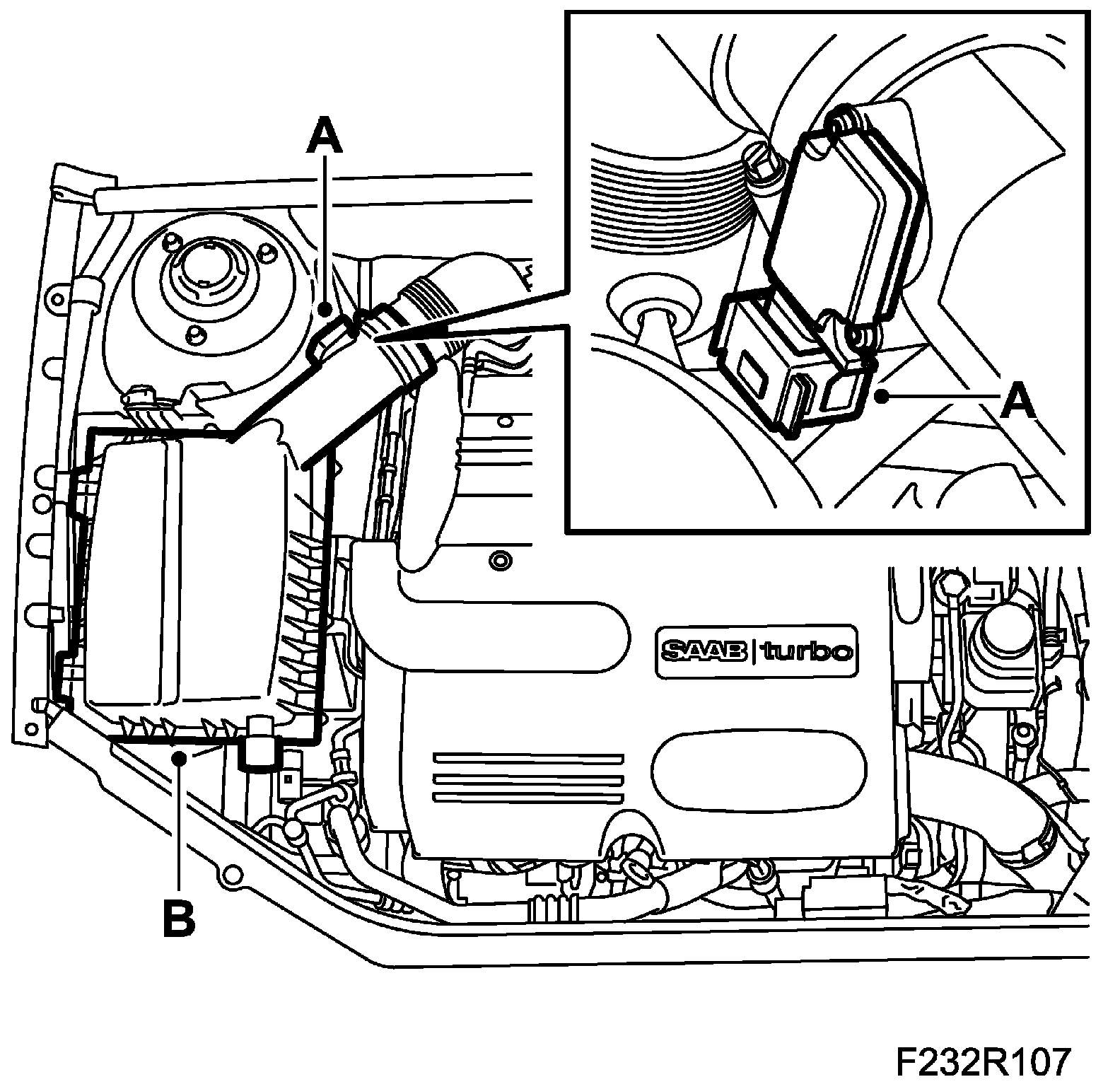 A

A

SAAB | turbo

B

F232R107