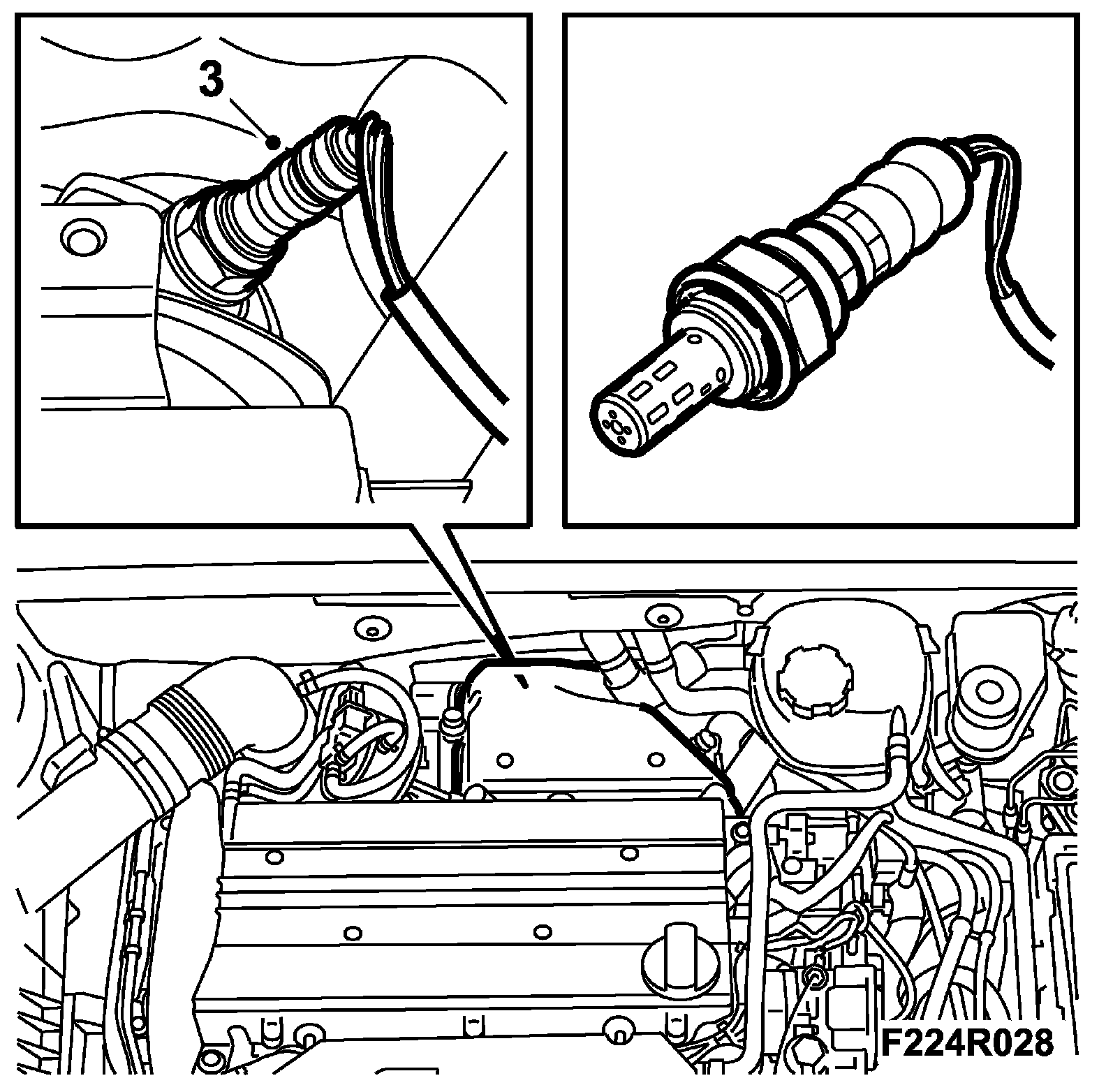 3

F224R028