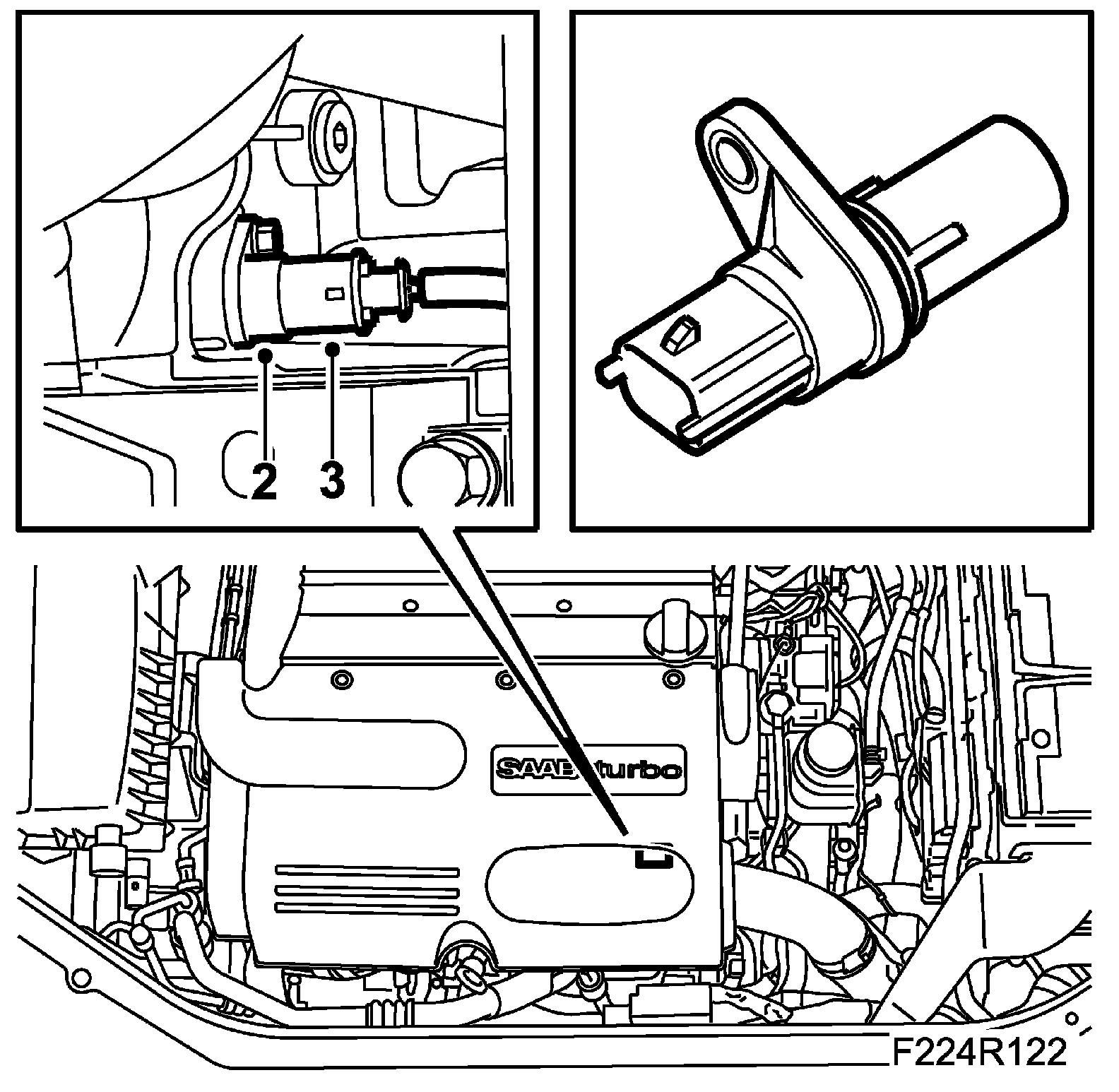 2
3
SAAB turbo
F224R122