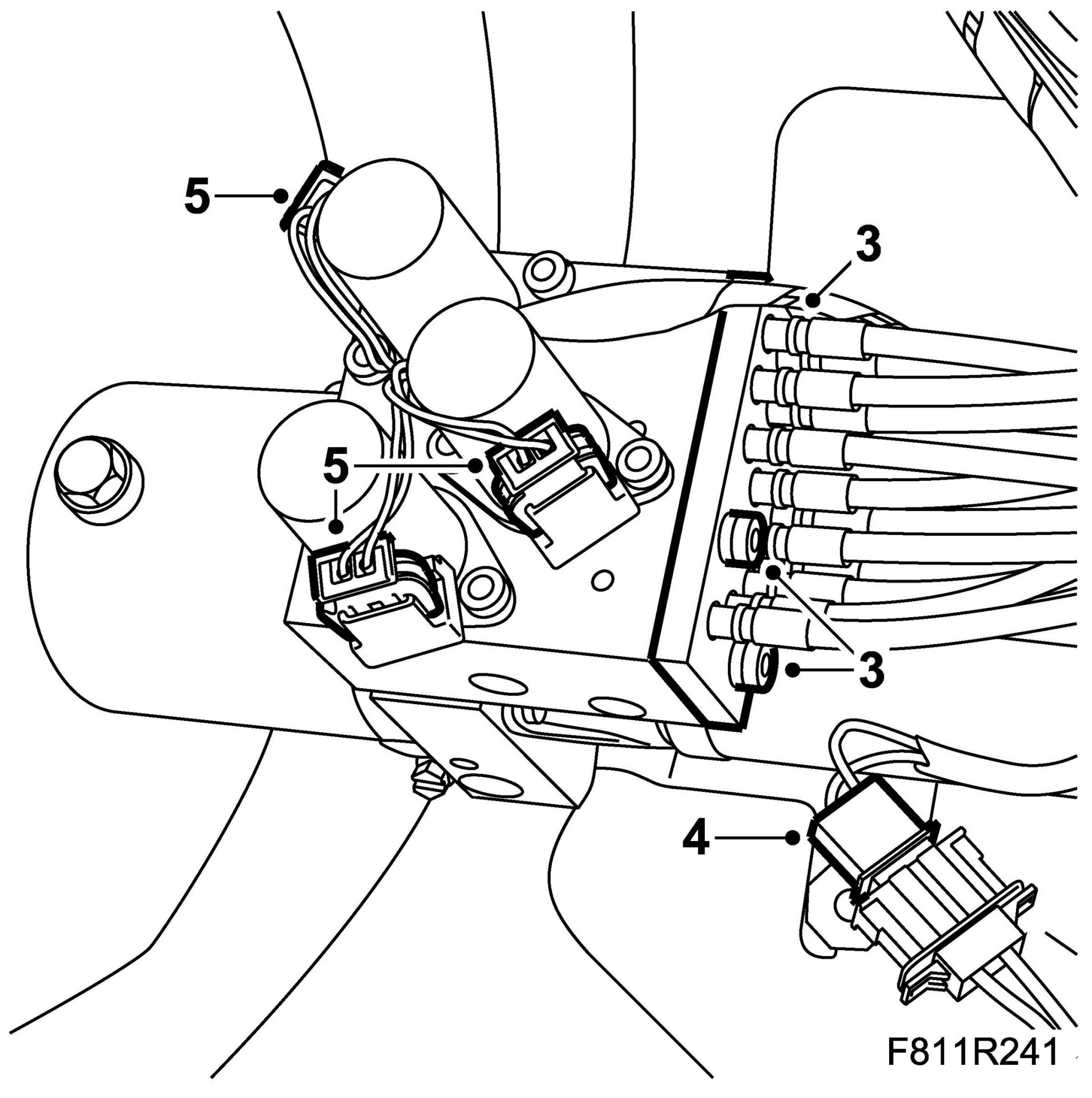 5

3

5

3

4

F811R241