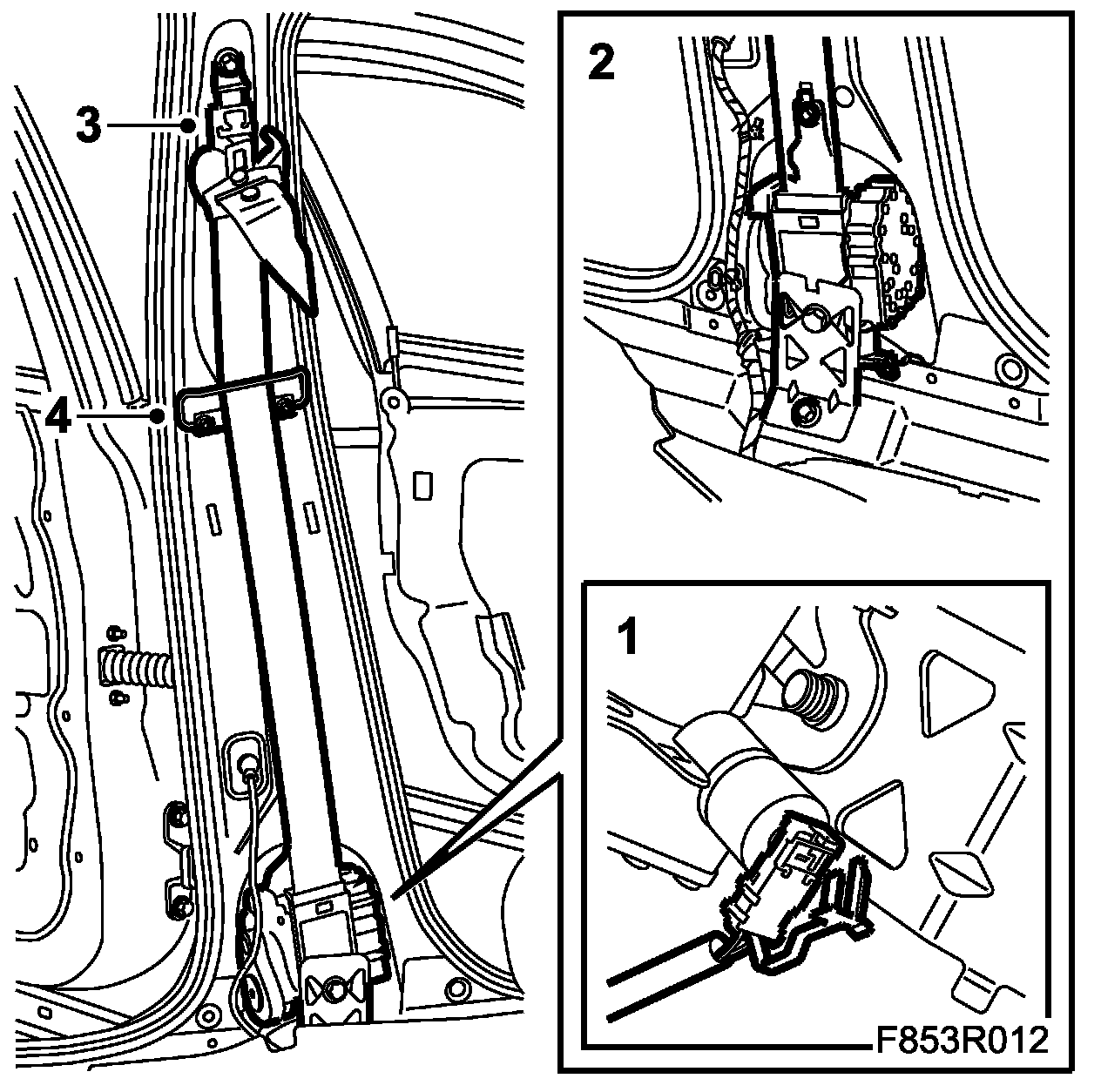 3
4
2
1
F853R012