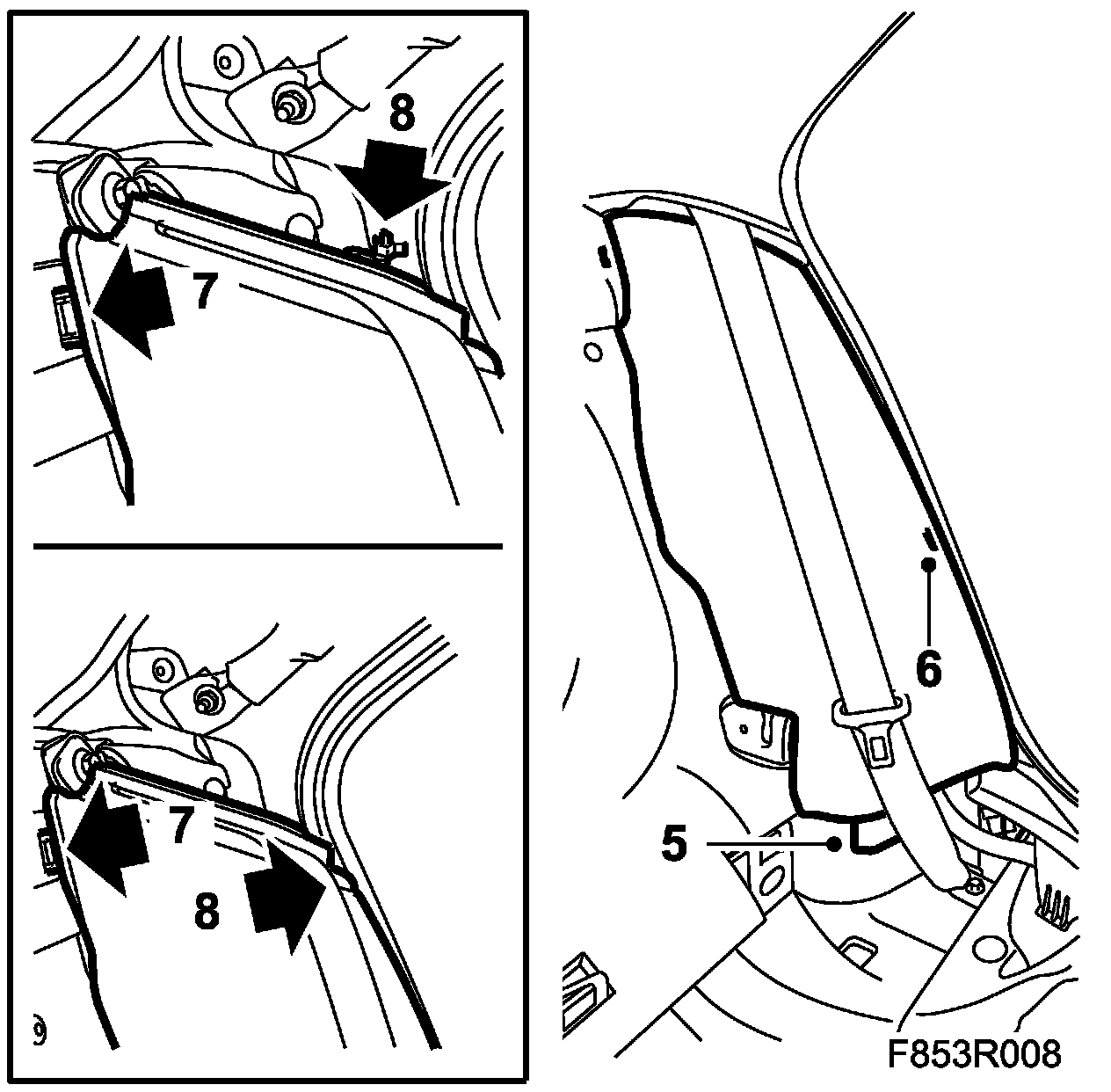 8
7
7
8
9
6
5
F853R008