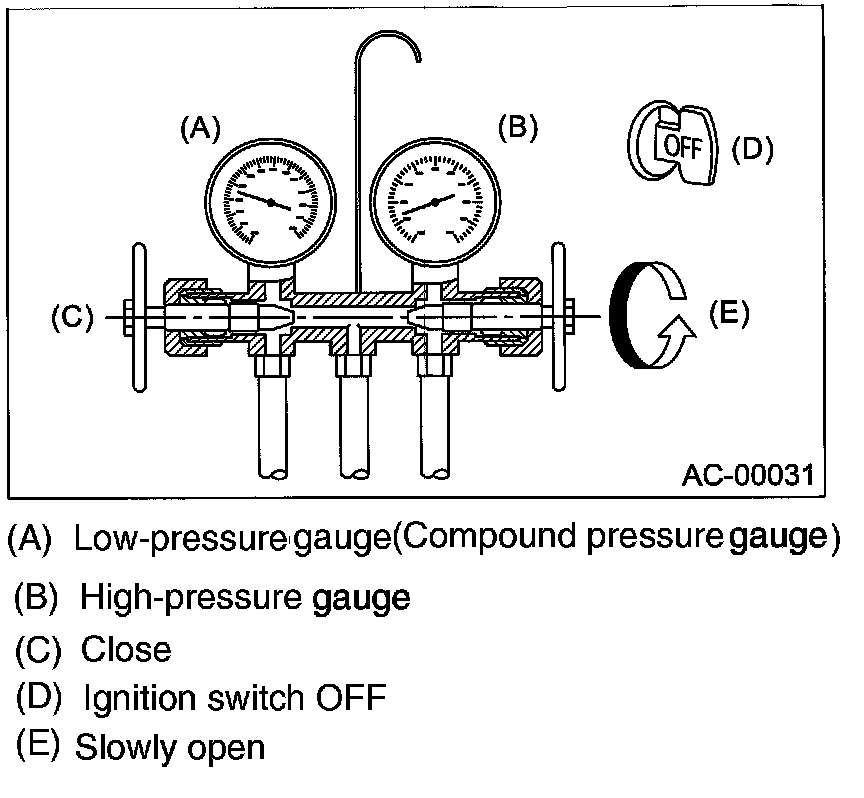 (A)

(B)

OFF

(D)

(C)

(E)

AC-00031

(A) Low-pressure gauge(Compound pressure gauge)

(B) High-pressure gauge

(C) Close

(D) Ignition switch OFF

(E) Slowly open