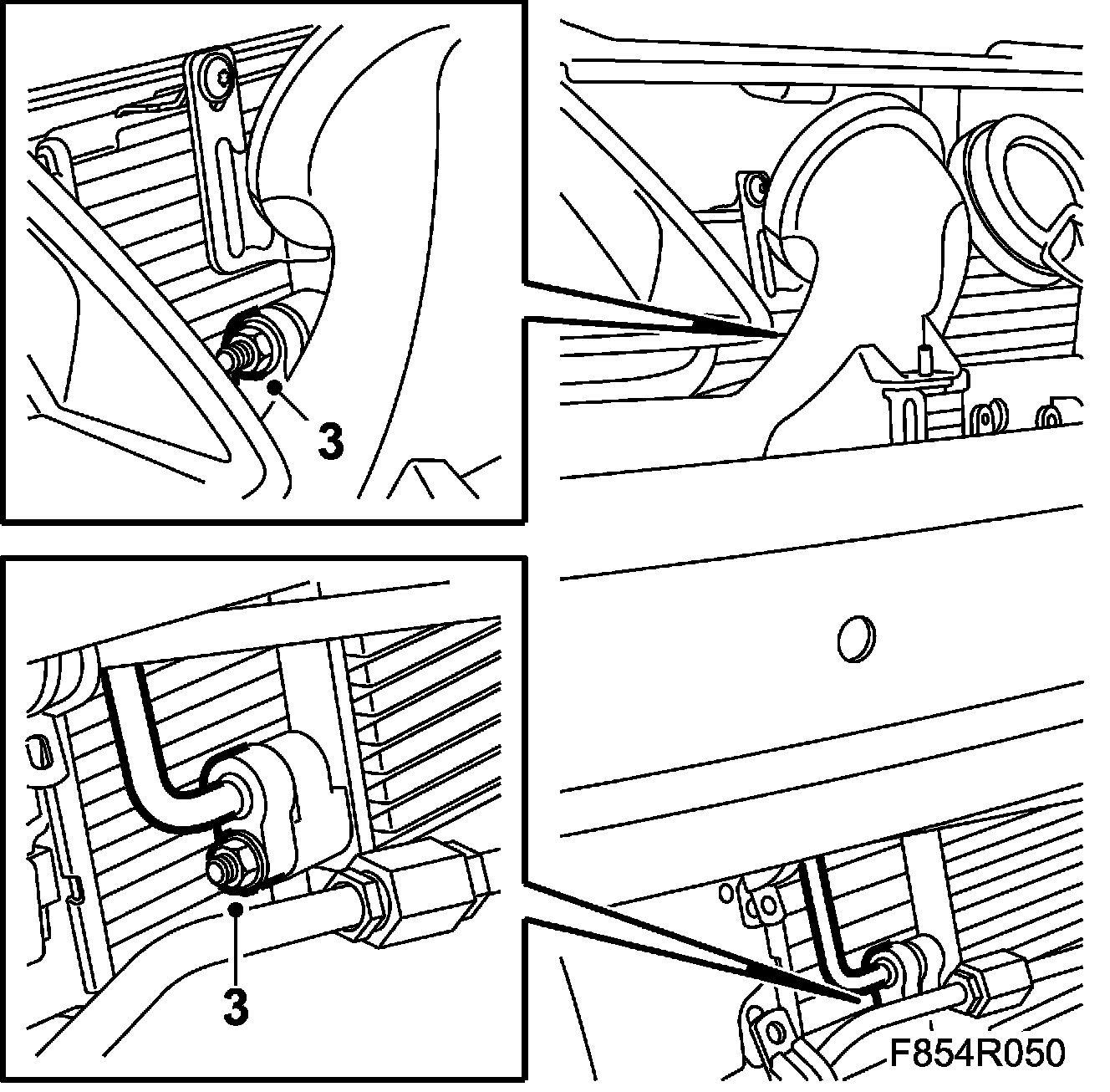 3

3

F854R050