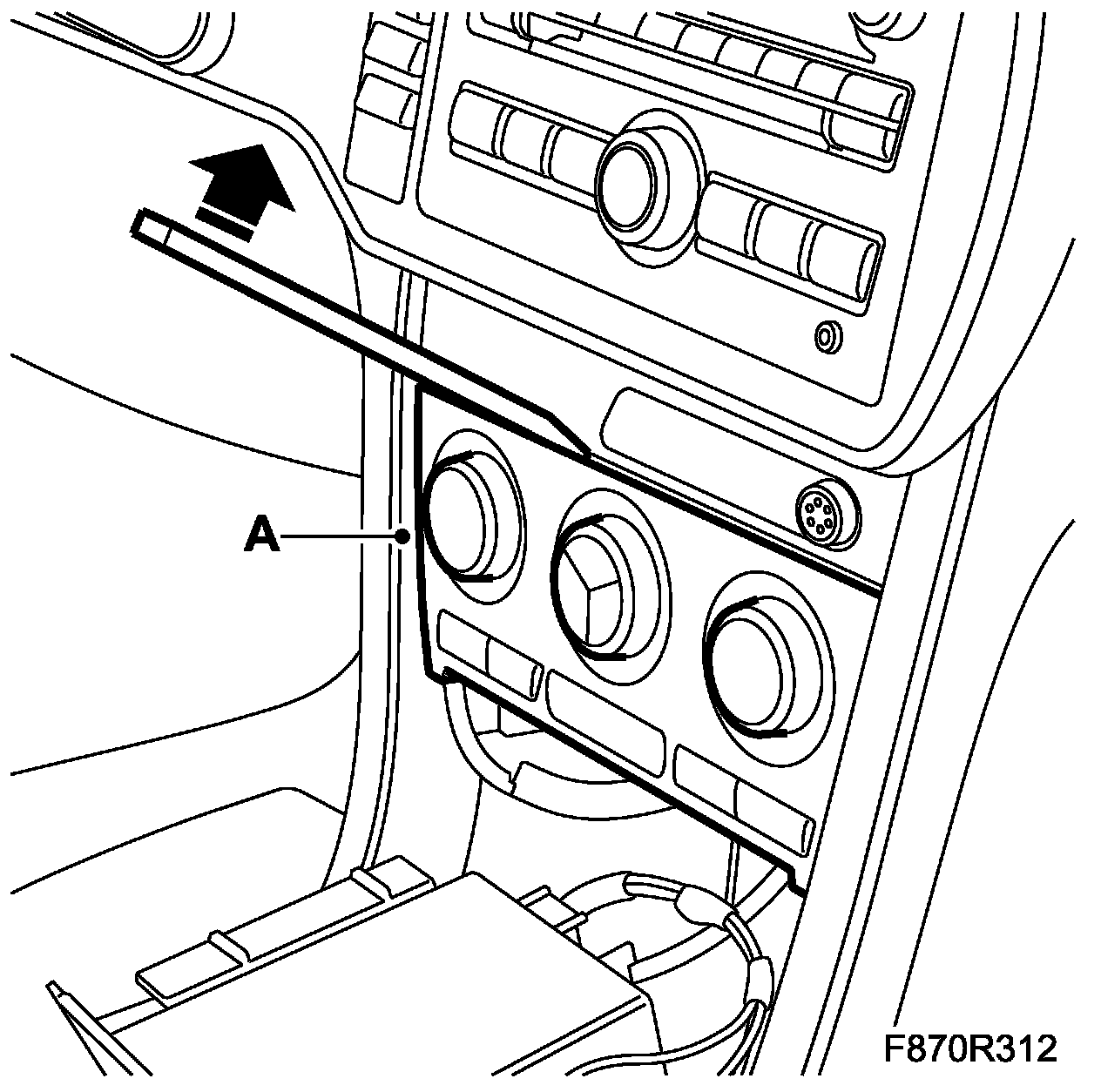 A

F870R312