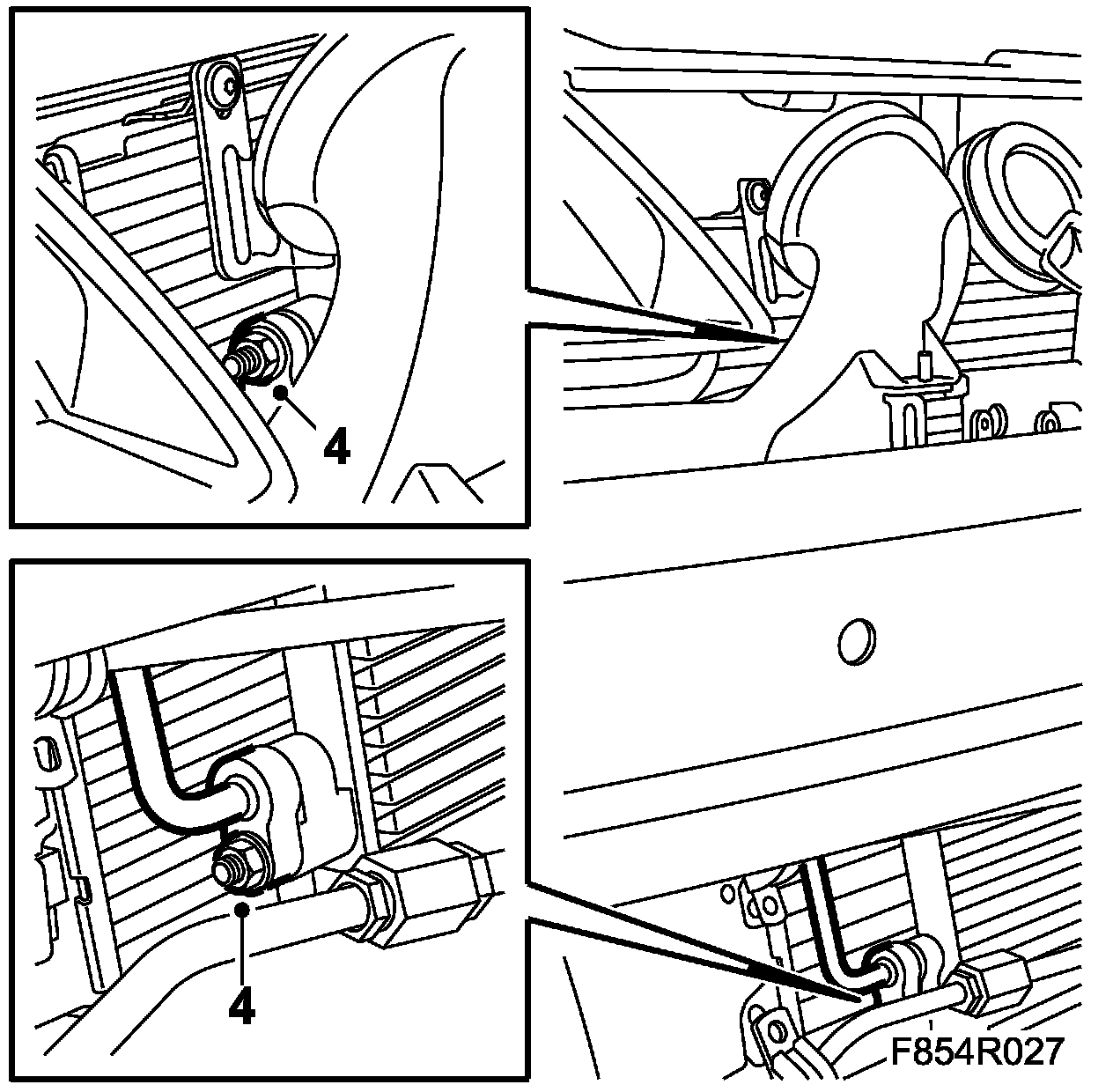 4

4

F854R027