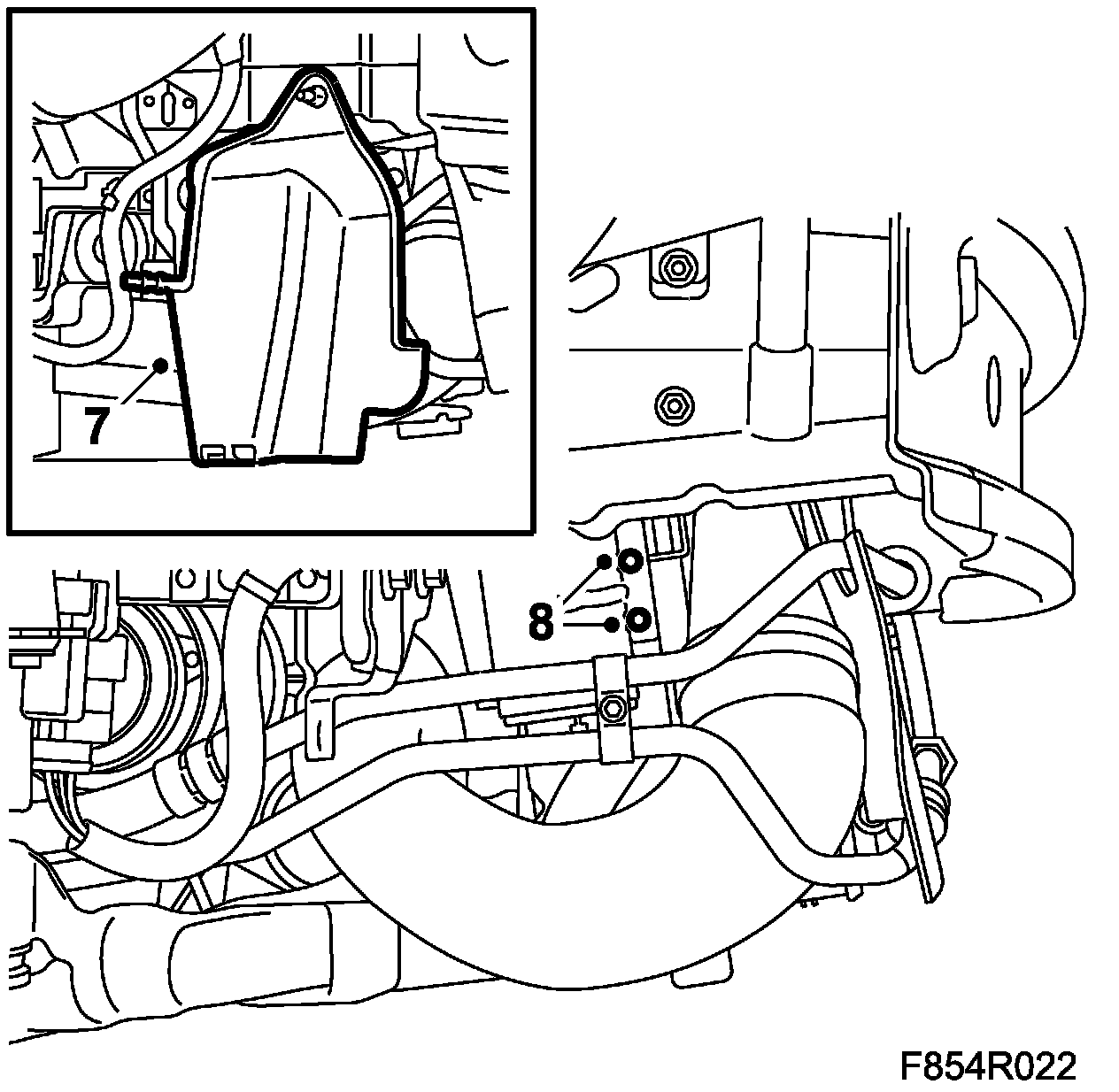 7

8

F854R022