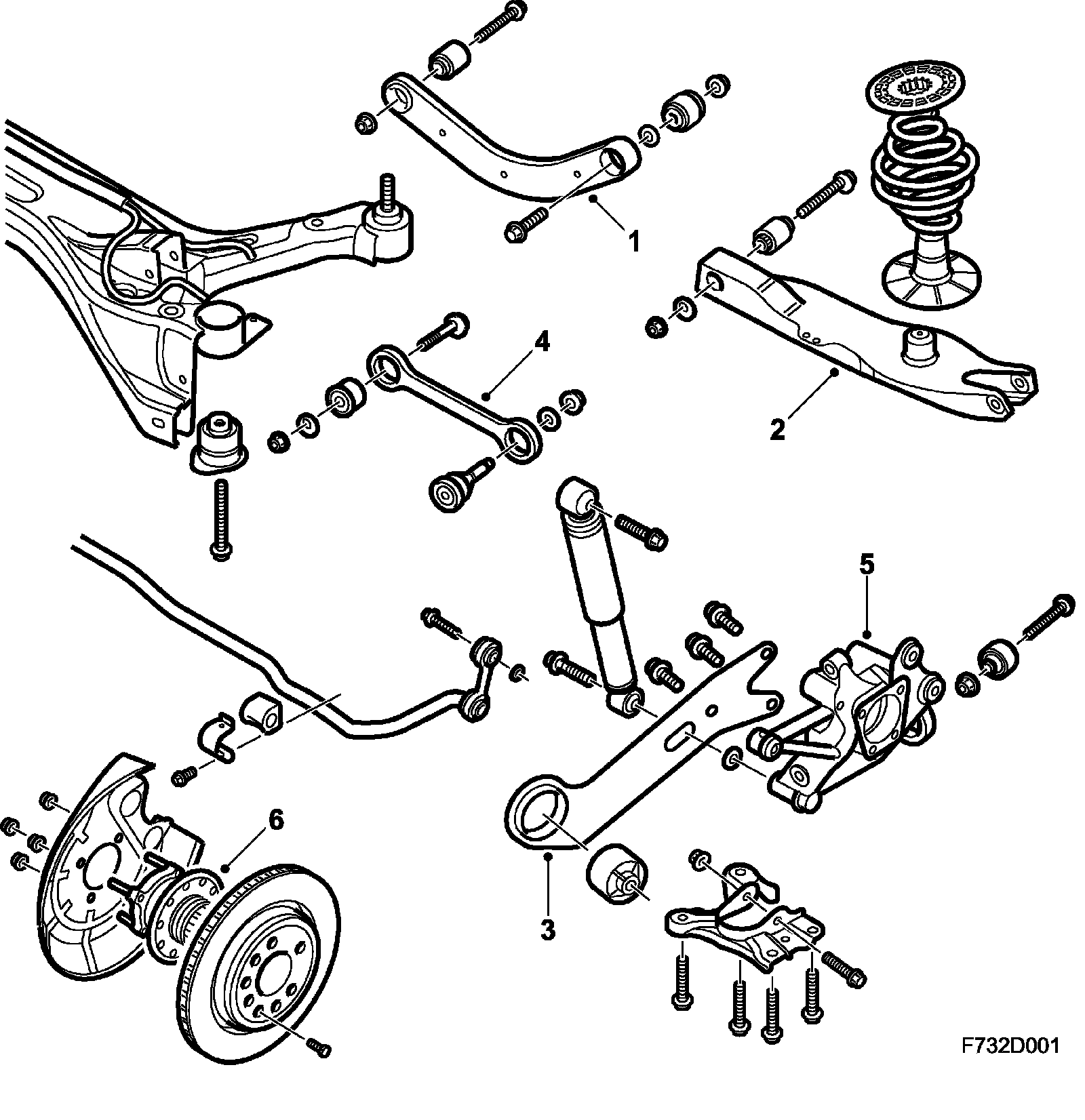 1

4

2

5

6

3

F732D001