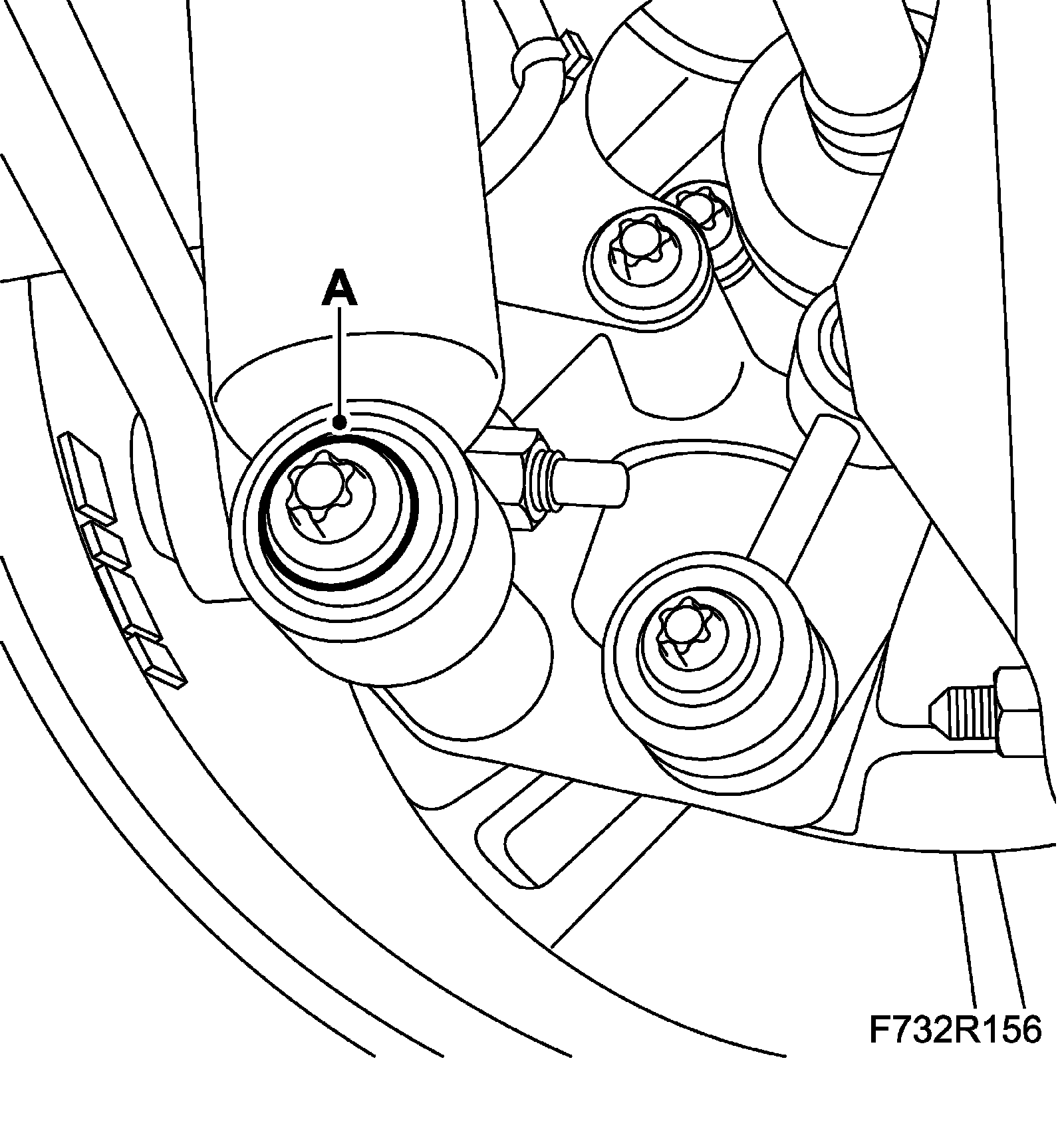 A

F732R156