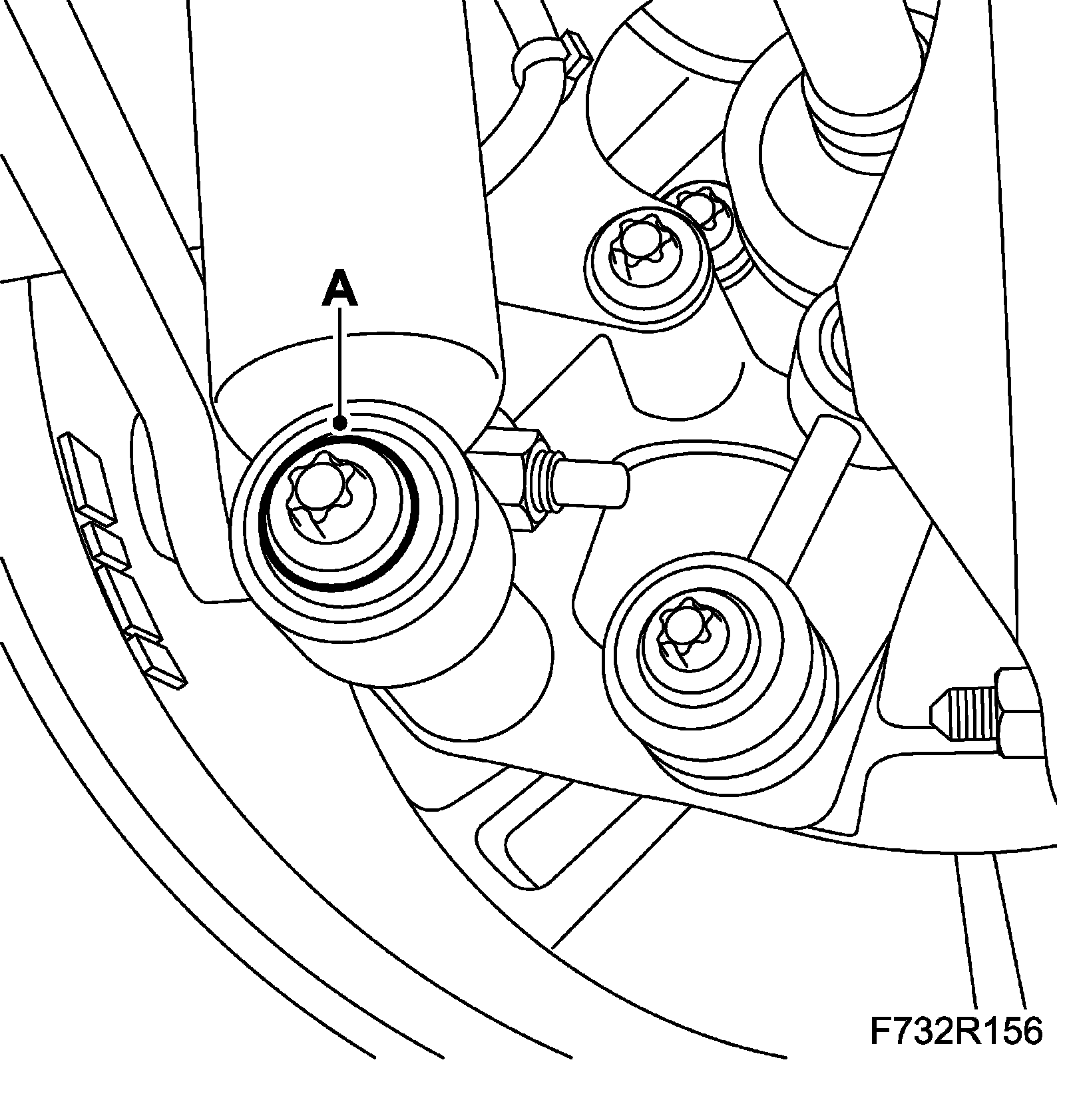 A

F732R156