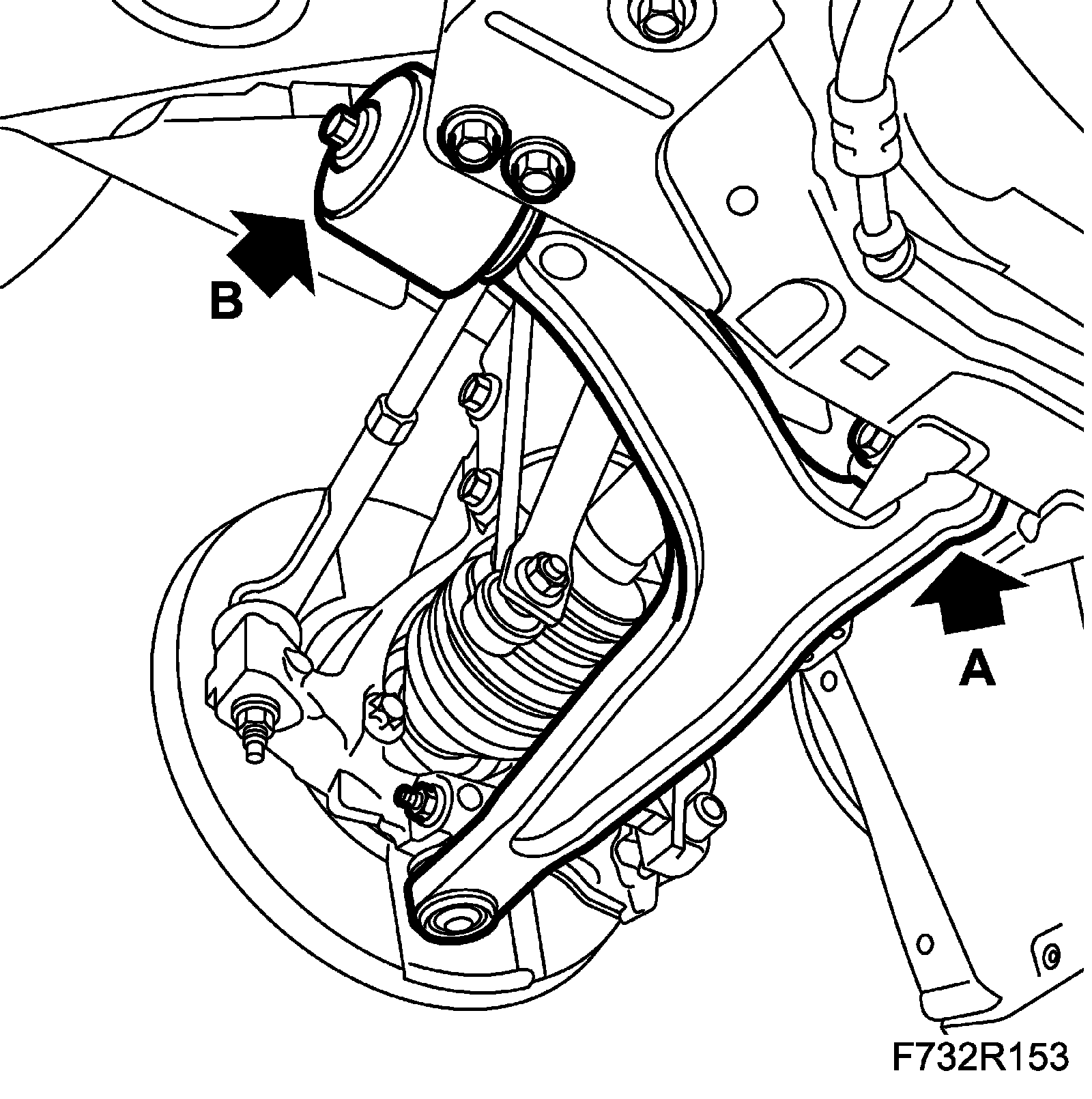 B

A

F732R153