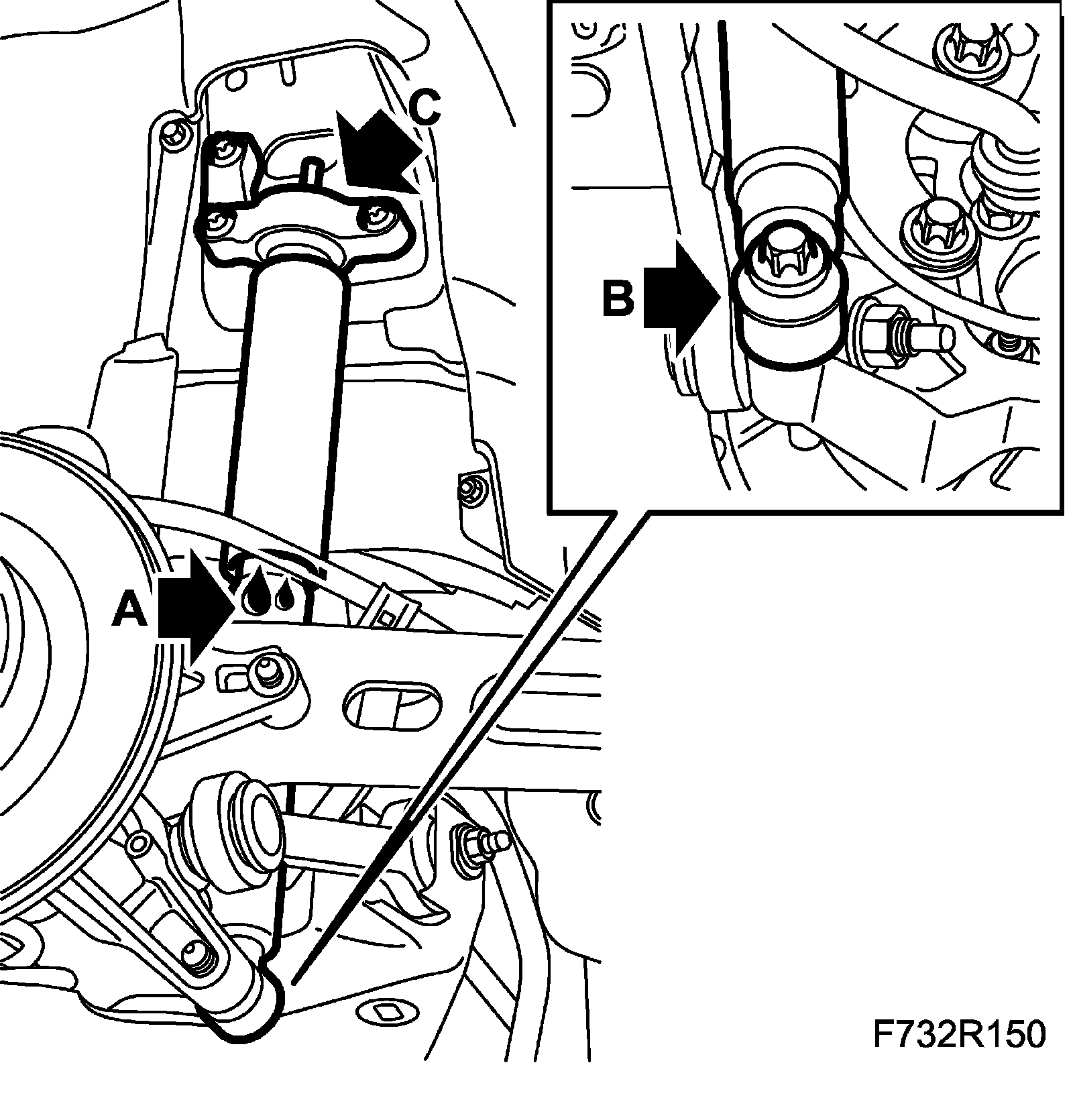 C

B

A

F732R150