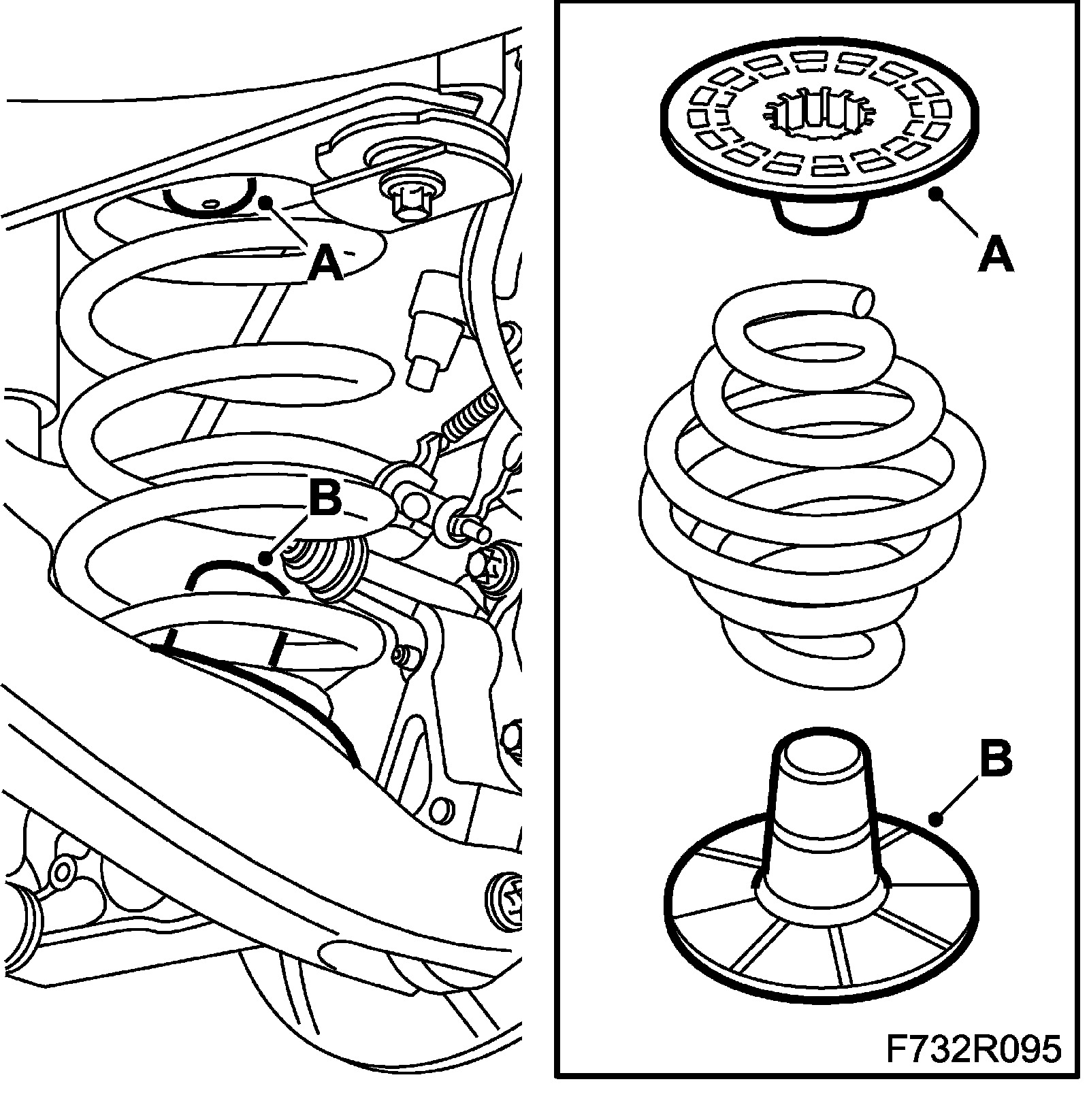 A
B
A
B
F732R095