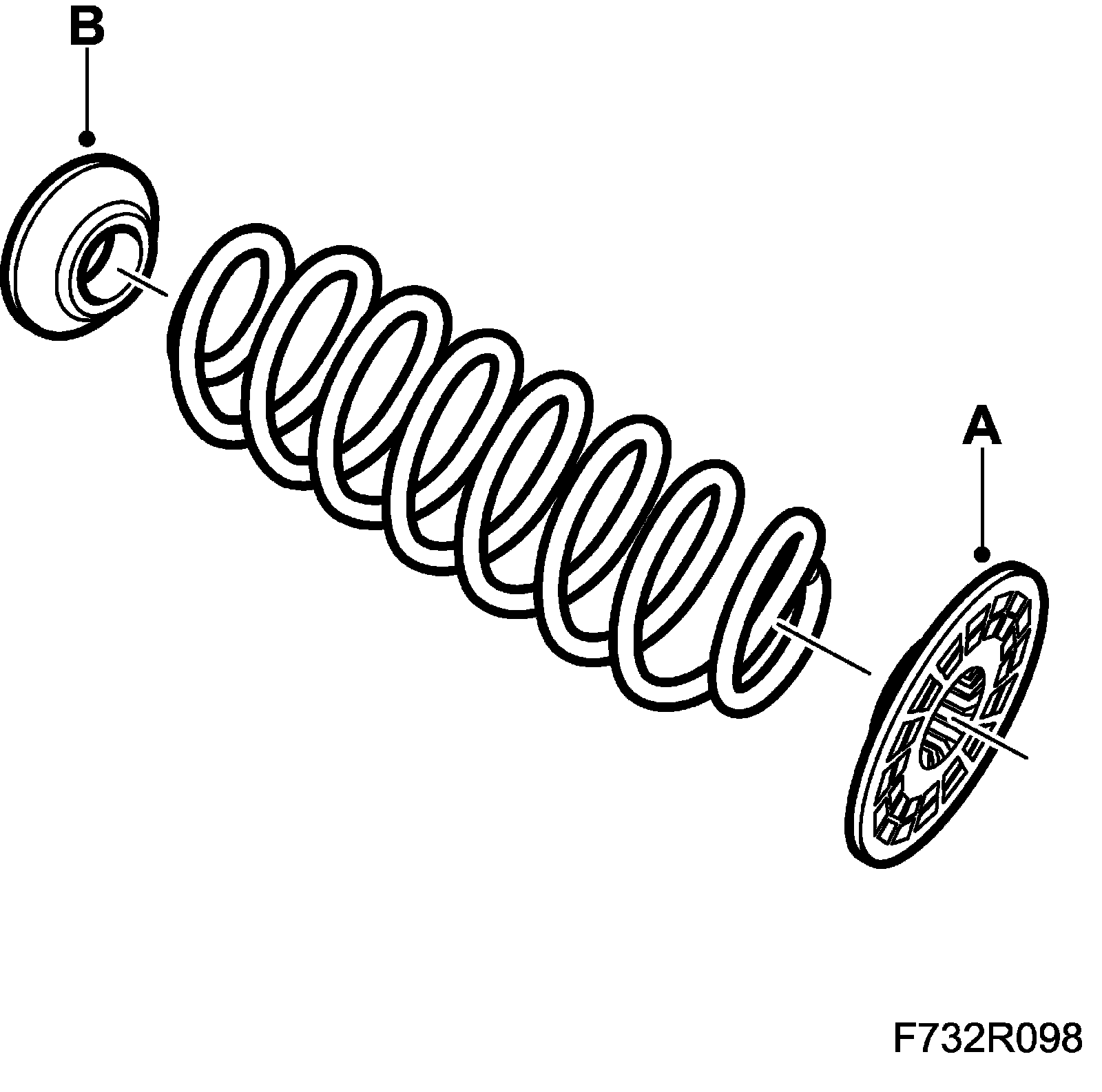 B

A

F732R098