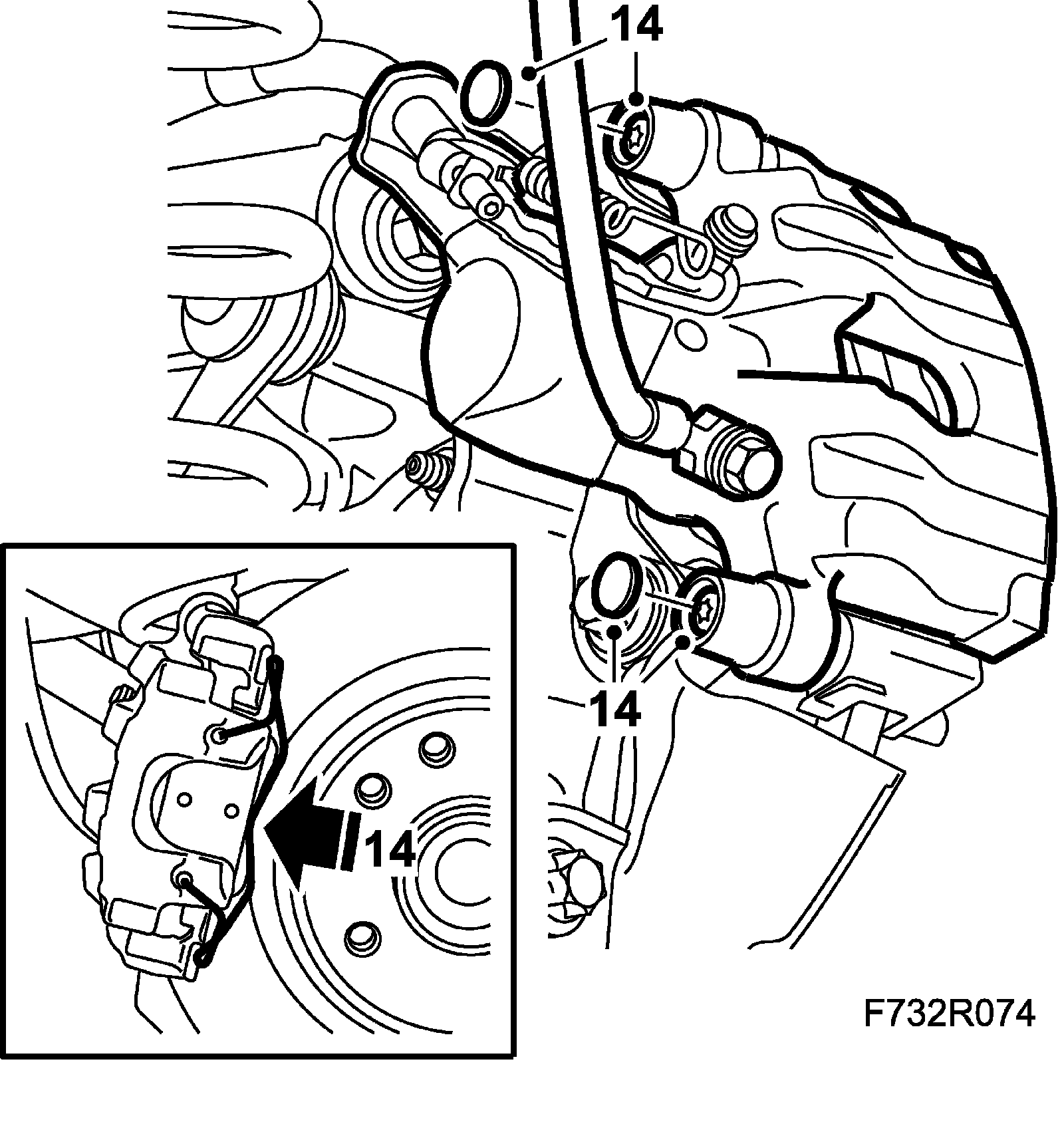 14

14

14

F732R074